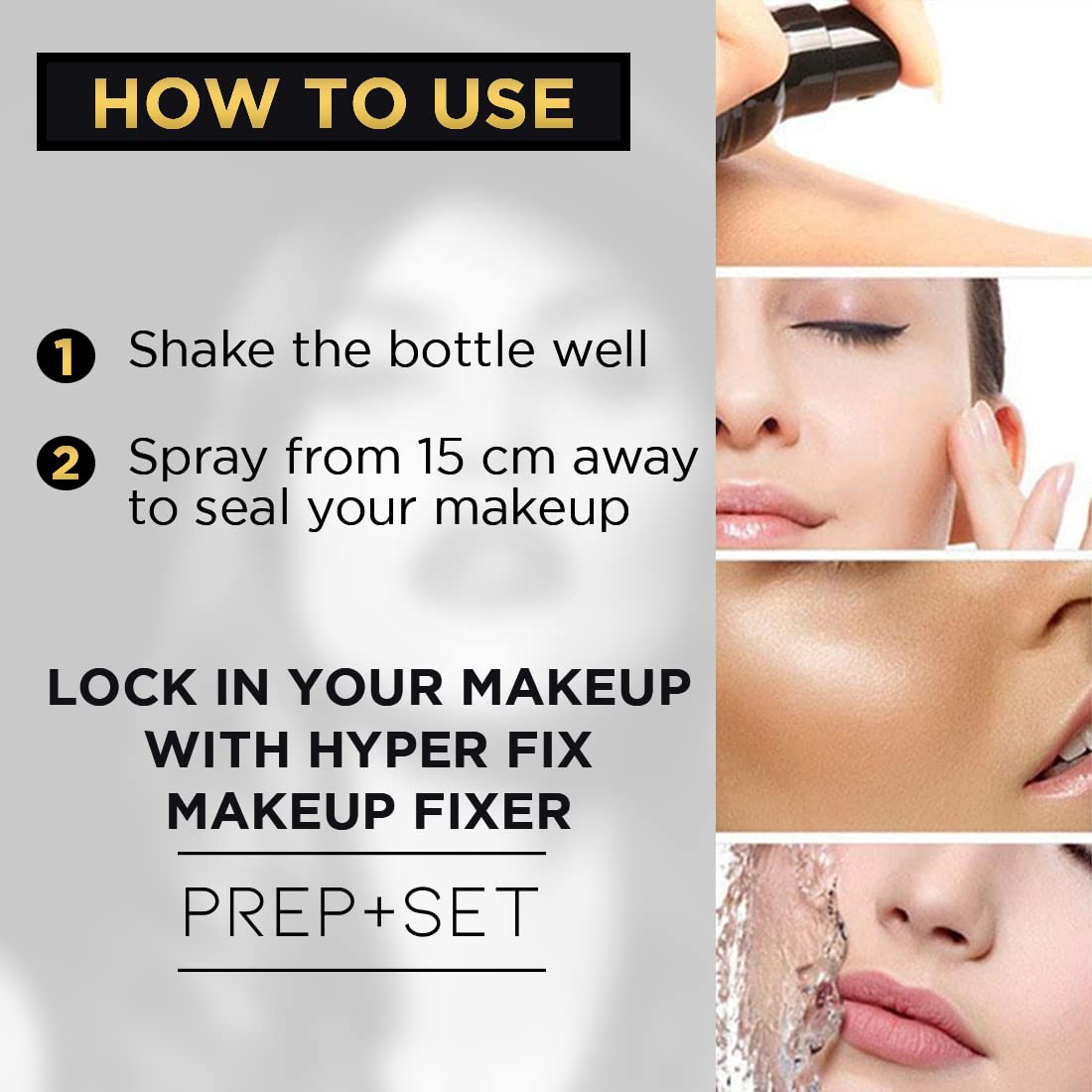 HOW TO USE

1 Shake the bottle well

2 Spray from 15 cm away to seal your makeup

LOCK IN YOUR MAKEUP WITH HYPER FIX MAKEUP FIXER

PREP+SET