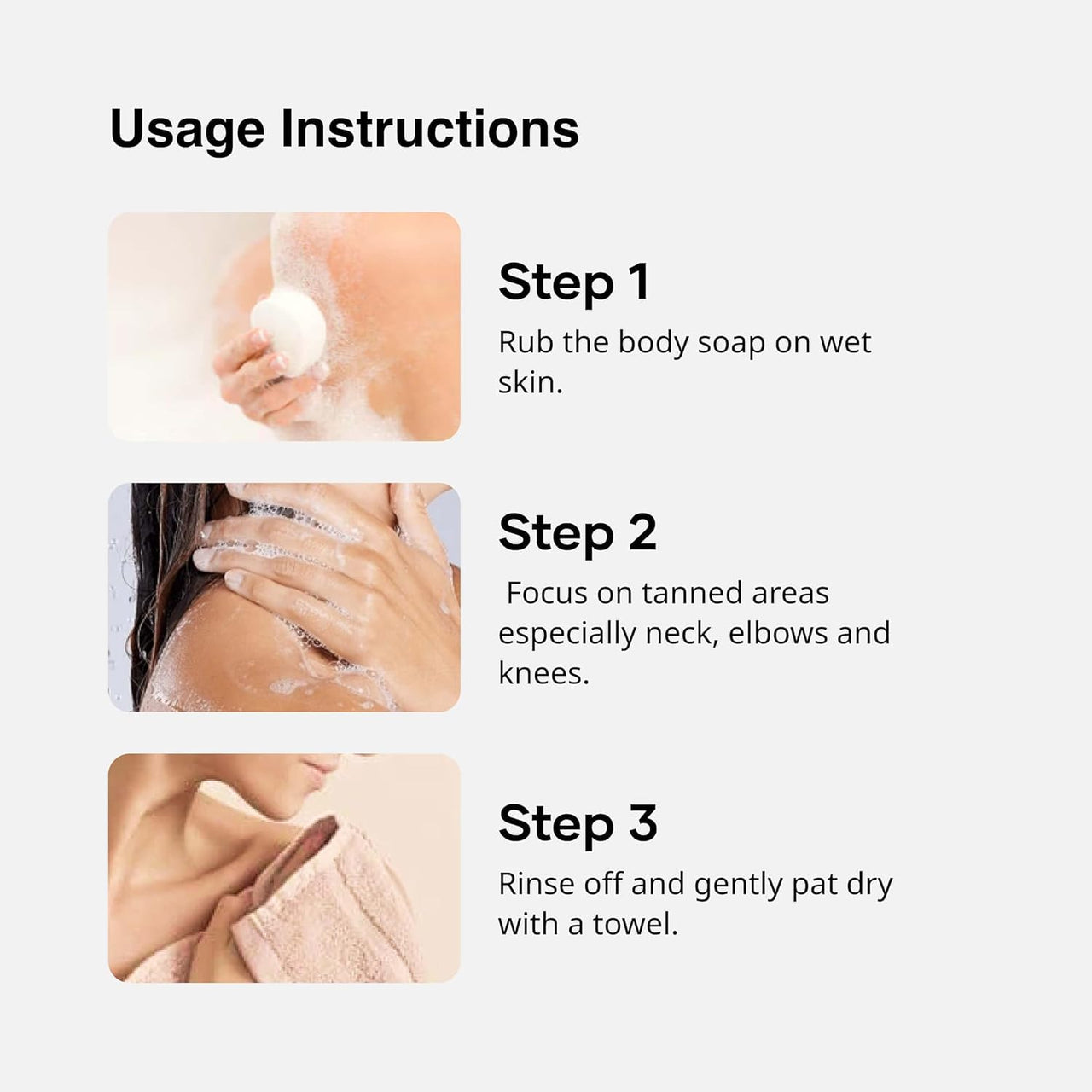 Usage Instructions

Step 1

Rub the body soap on wet skin.

Step 2

Focus on tanned areas especially neck, elbows and knees.

Step 3

Rinse off and gently pat dry with a towel.