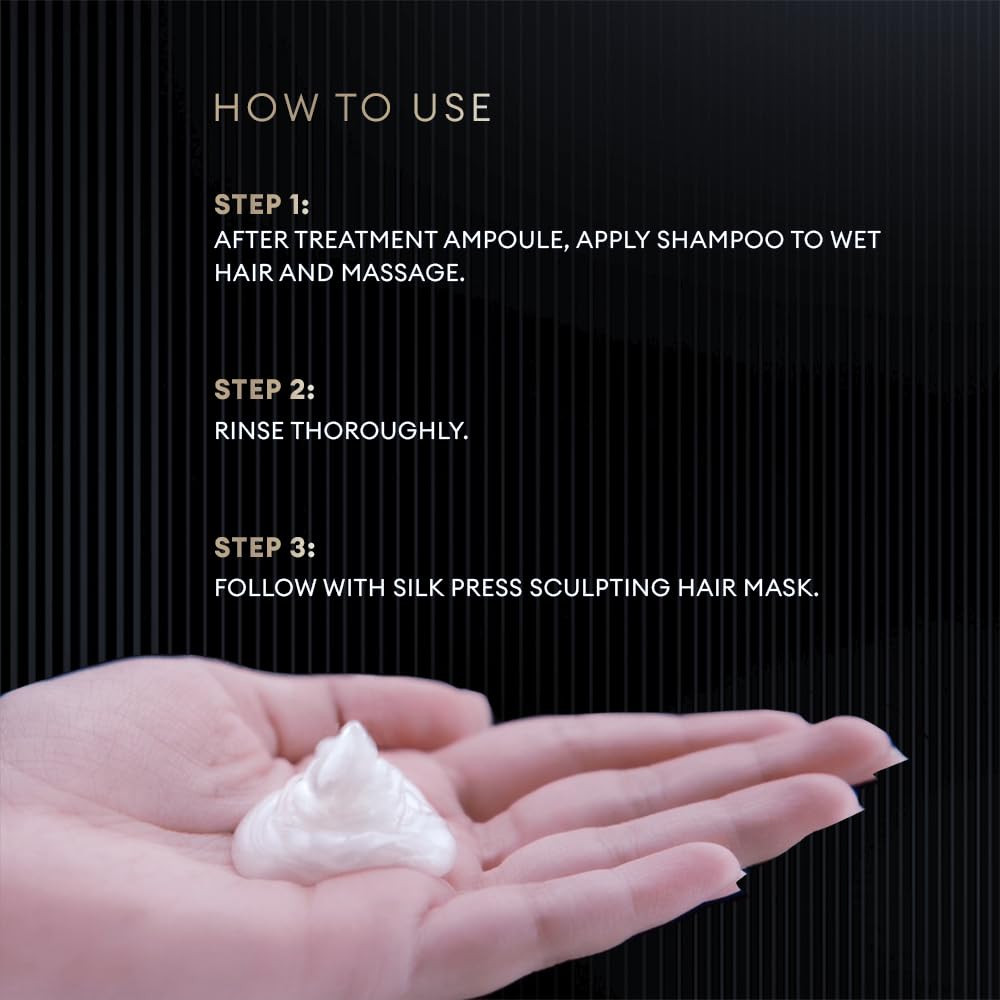 HOW TO USE

STEP 1:
AFTER TREATMENT AMPOULE, APPLY SHAMPOO TO WET HAIR AND MASSAGE.

STEP 2:
RINSE THOROUGHLY.

STEP 3:
FOLLOW WITH SILK PRESS SCULPTING HAIR MASK.