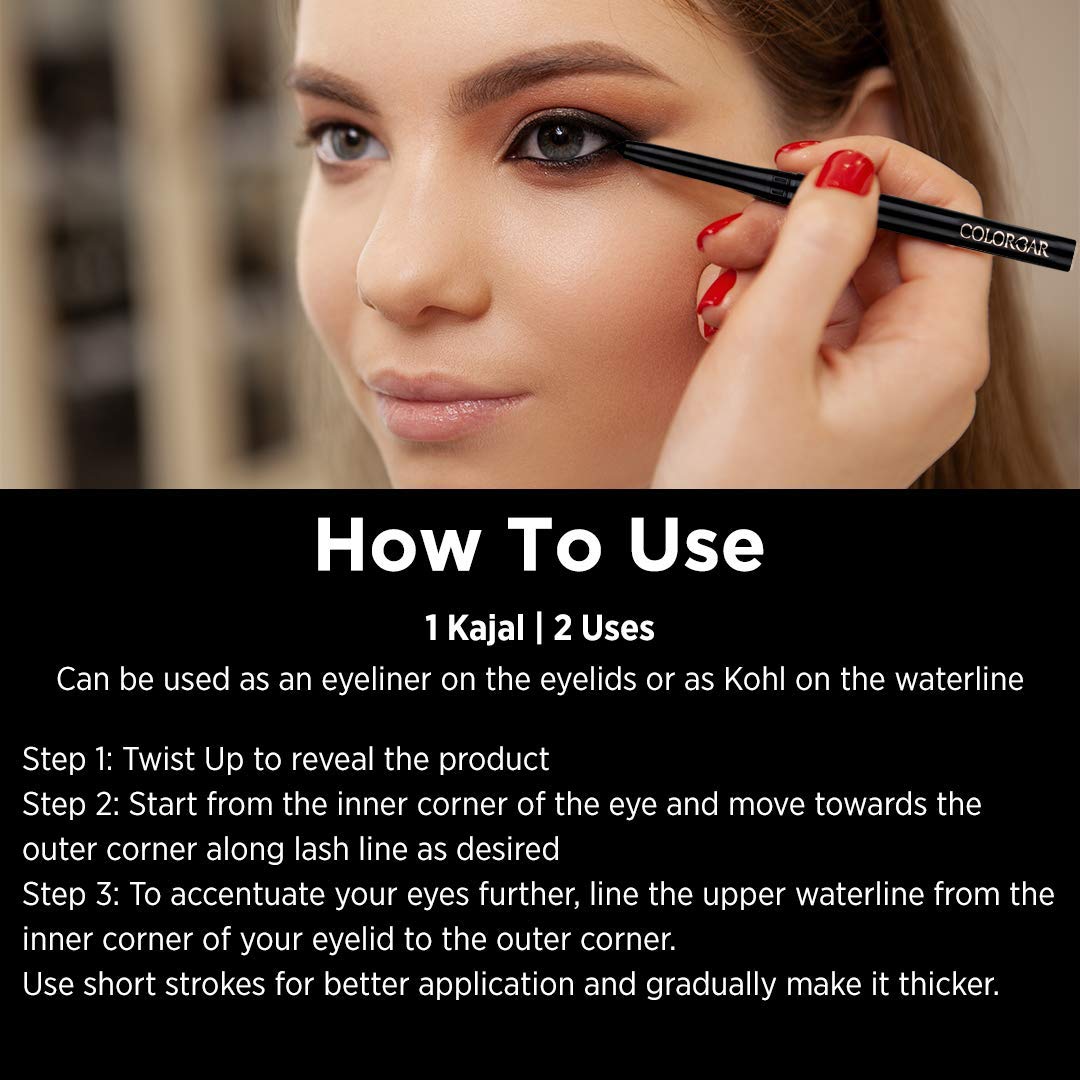 COLORBAR

How To Use

1 Kajal | 2 Uses

Can be used as an eyeliner on the eyelids or as Kohl on the waterline

Step 1: Twist Up to reveal the product
Step 2: Start from the inner corner of the eye and move towards the outer corner along lash line as desired
Step 3: To accentuate your eyes further, line the upper waterline from the inner corner of your eyelid to the outer corner.
Use short strokes for better application and gradually make it thicker.