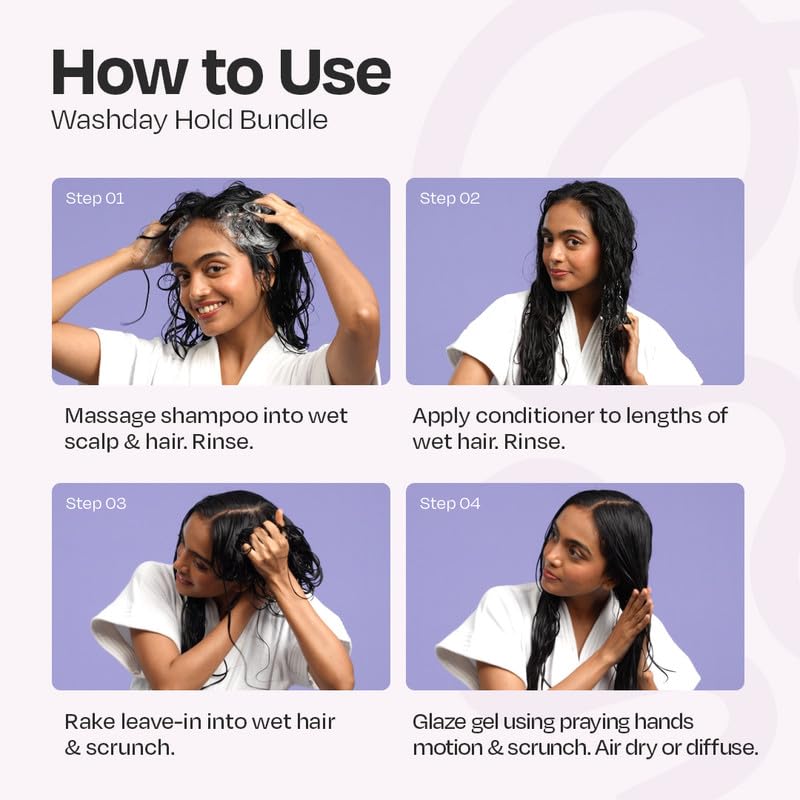 How to Use
Washday Hold Bundle

Step 01

Massage shampoo into wet scalp & hair. Rinse.

Step 02

Apply conditioner to lengths of wet hair. Rinse.

Step 03

Rake leave-in into wet hair & scrunch.

Step 04

Glaze gel using praying hands motion & scrunch. Air dry or diffuse.