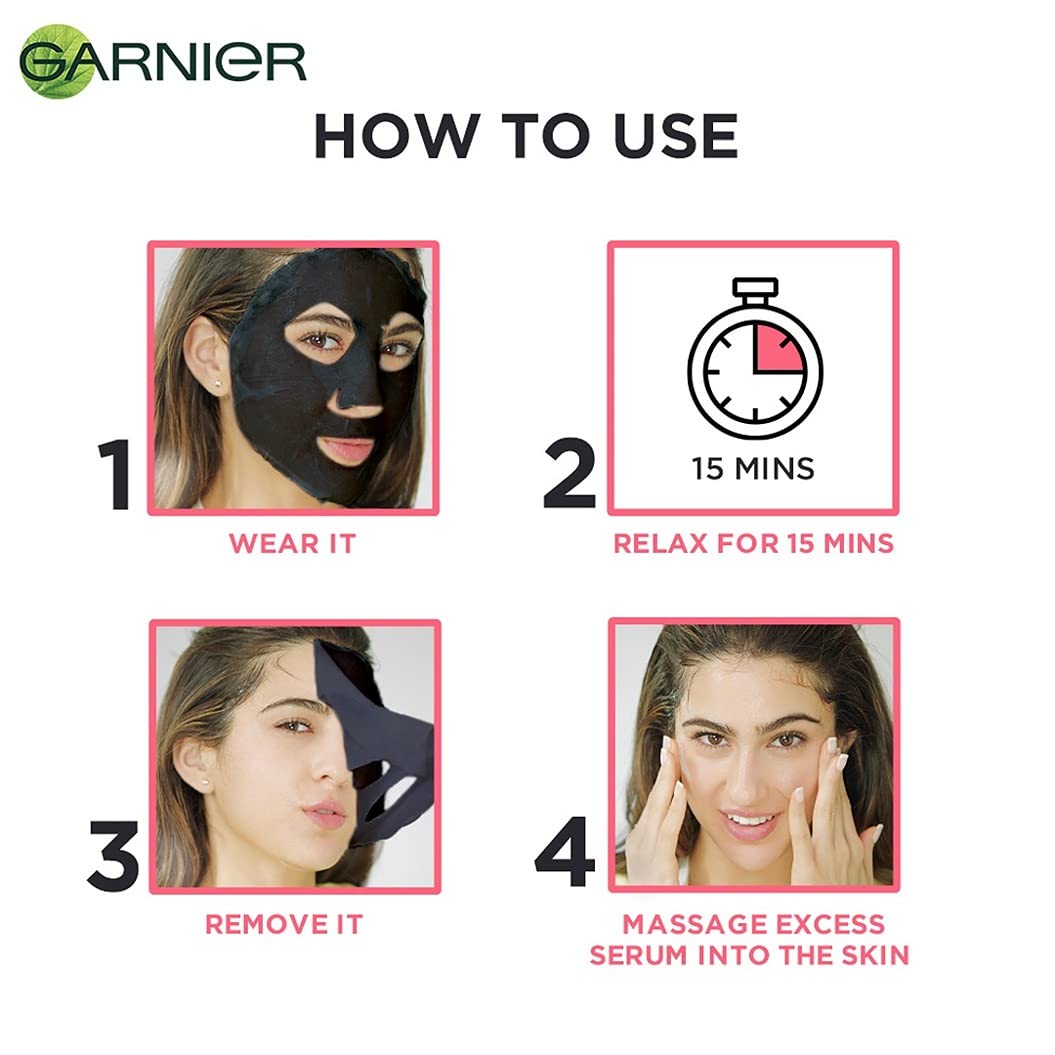 GARNIER

HOW TO USE

1

WEAR IT

2

15 MINS

RELAX FOR 15 MINS

3

REMOVE IT

4

MASSAGE EXCESS SERUM INTO THE SKIN