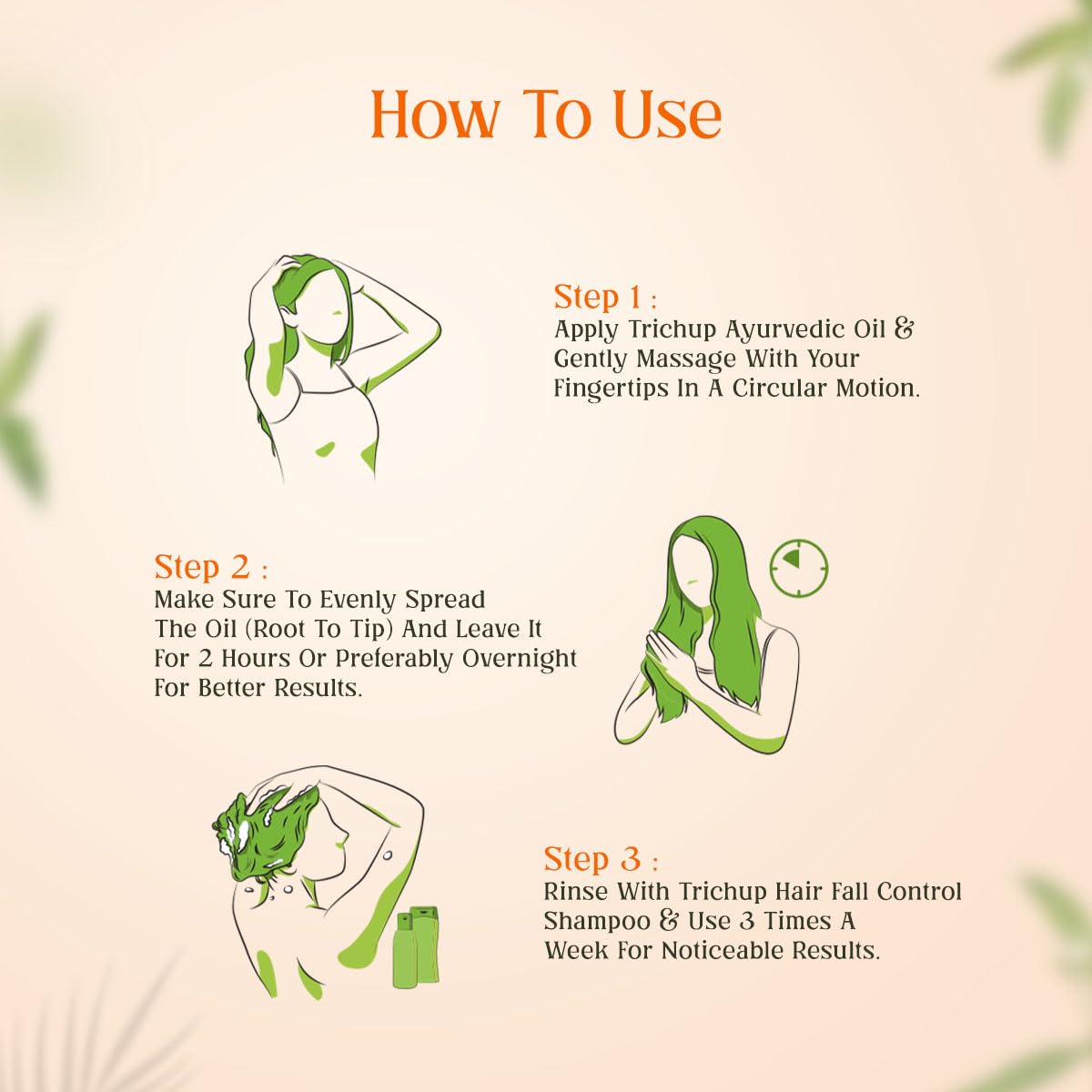 How To Use

Step 1 :
Apply Trichup Ayurvedic Oil & Gently Massage With Your Fingertips In A Circular Motion.

Step 2 :
Make Sure To Evenly Spread The Oil (Root To Tip) And Leave It For 2 Hours Or Preferably Overnight For Better Results.

Step 3 :
Rinse With Trichup Hair Fall Control Shampoo & Use 3 Times A Week For Noticeable Results.