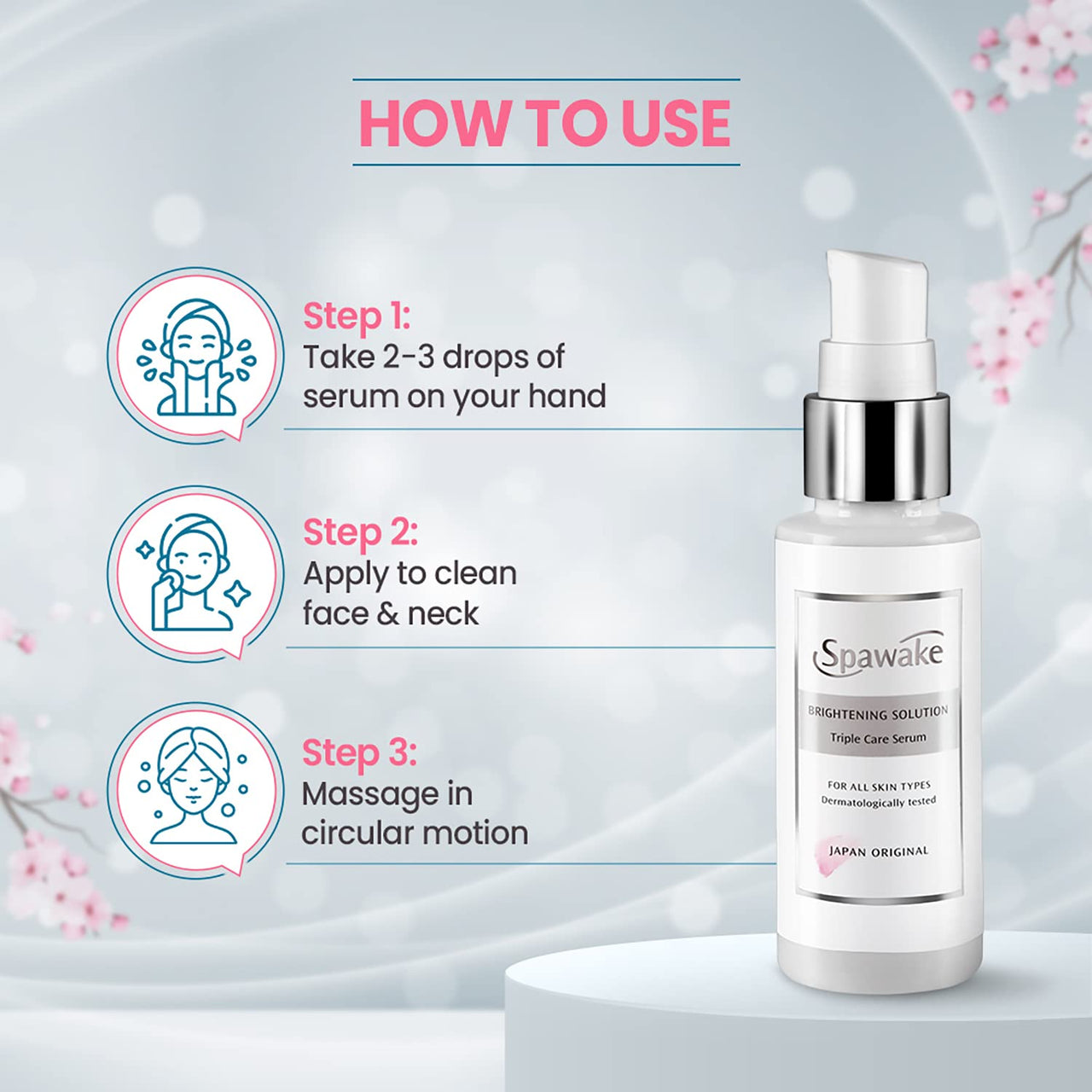 HOW TO USE

Step 1:
Take 2-3 drops of serum on your hand

Step 2:
Apply to clean face & neck

Step 3:
Massage in circular motion

Spawake

BRIGHTENING SOLUTION
Triple Care Serum

FOR ALL SKIN TYPES
Dermatologically tested

JAPAN ORIGINAL