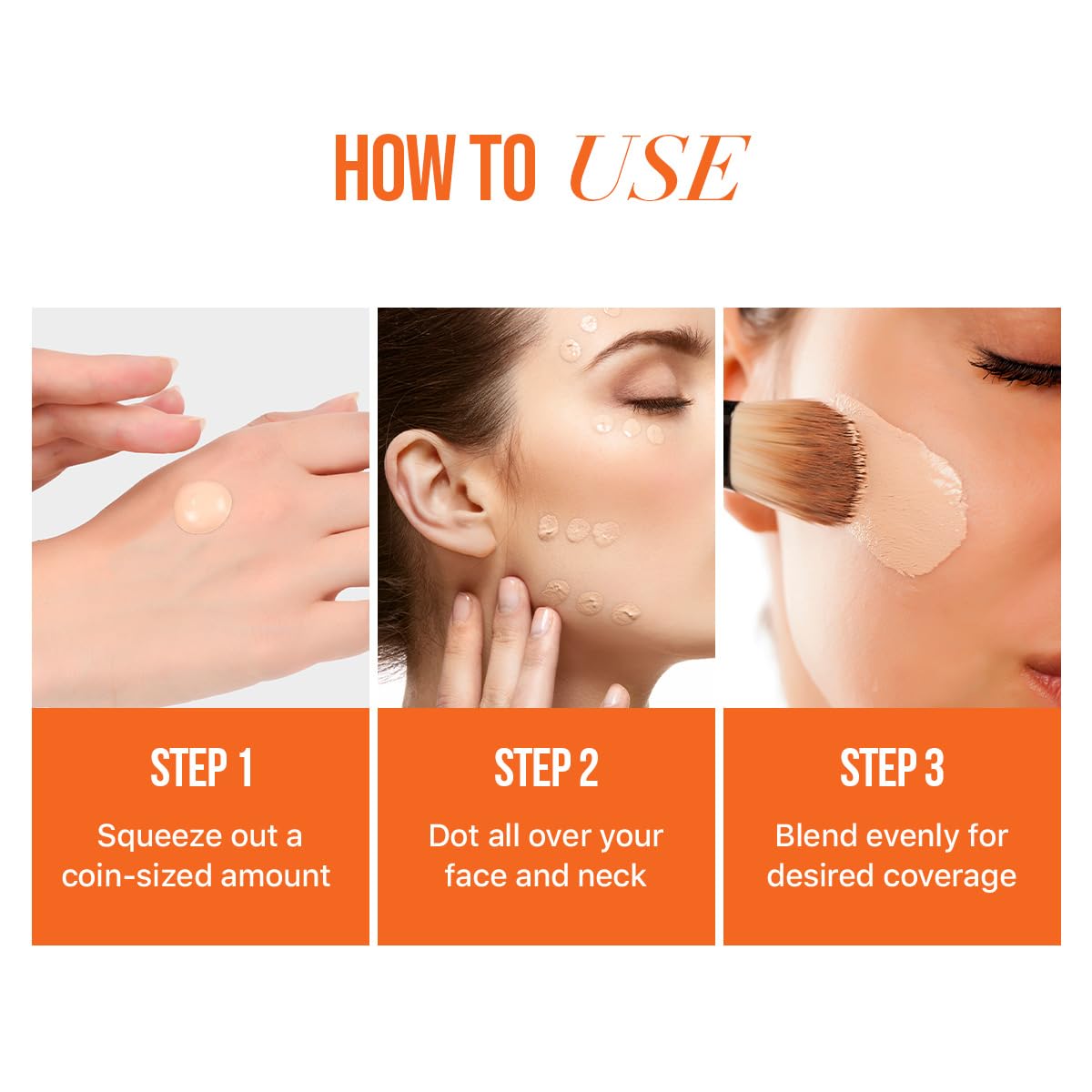 HOW TO USE

STEP 1
Squeeze out a coin-sized amount

STEP 2
Dot all over your face and neck

STEP 3
Blend evenly for desired coverage