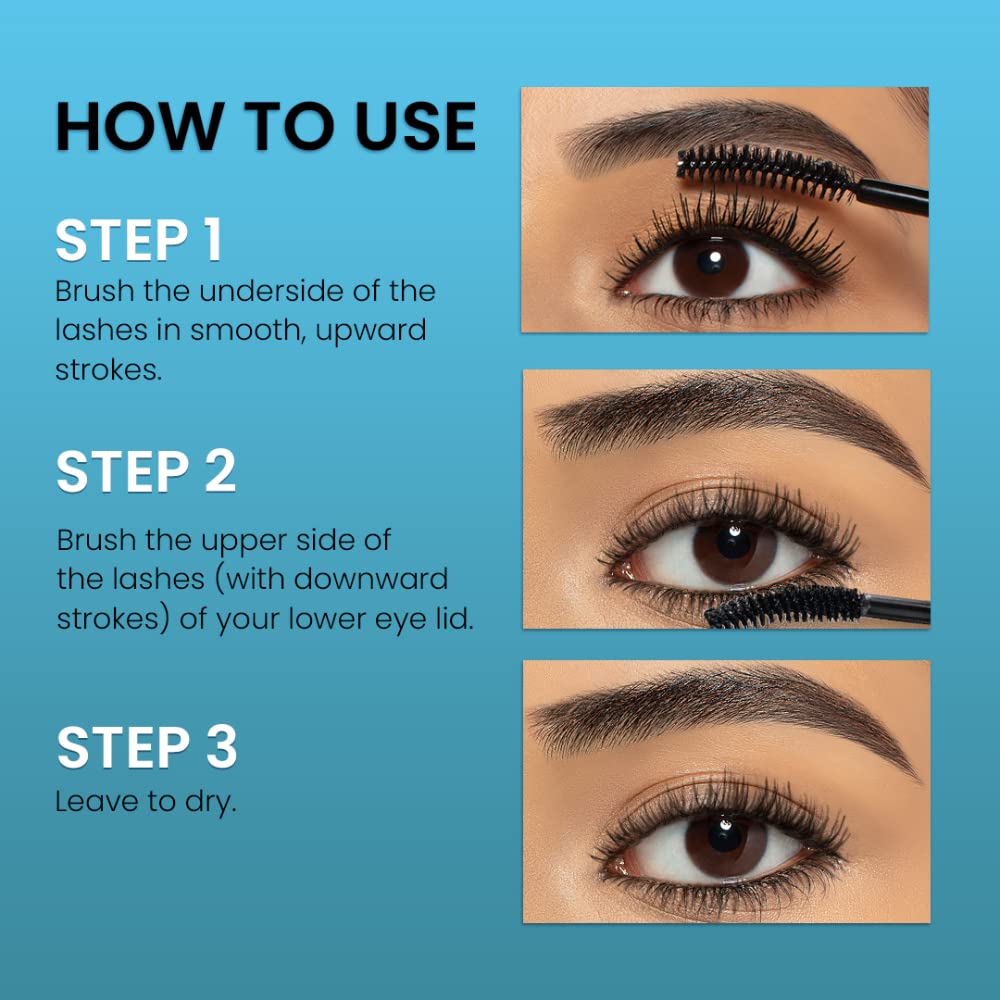 HOW TO USE

STEP 1
Brush the underside of the lashes in smooth, upward strokes.

STEP 2
Brush the upper side of the lashes (with downward strokes) of your lower eye lid.

STEP 3
Leave to dry.