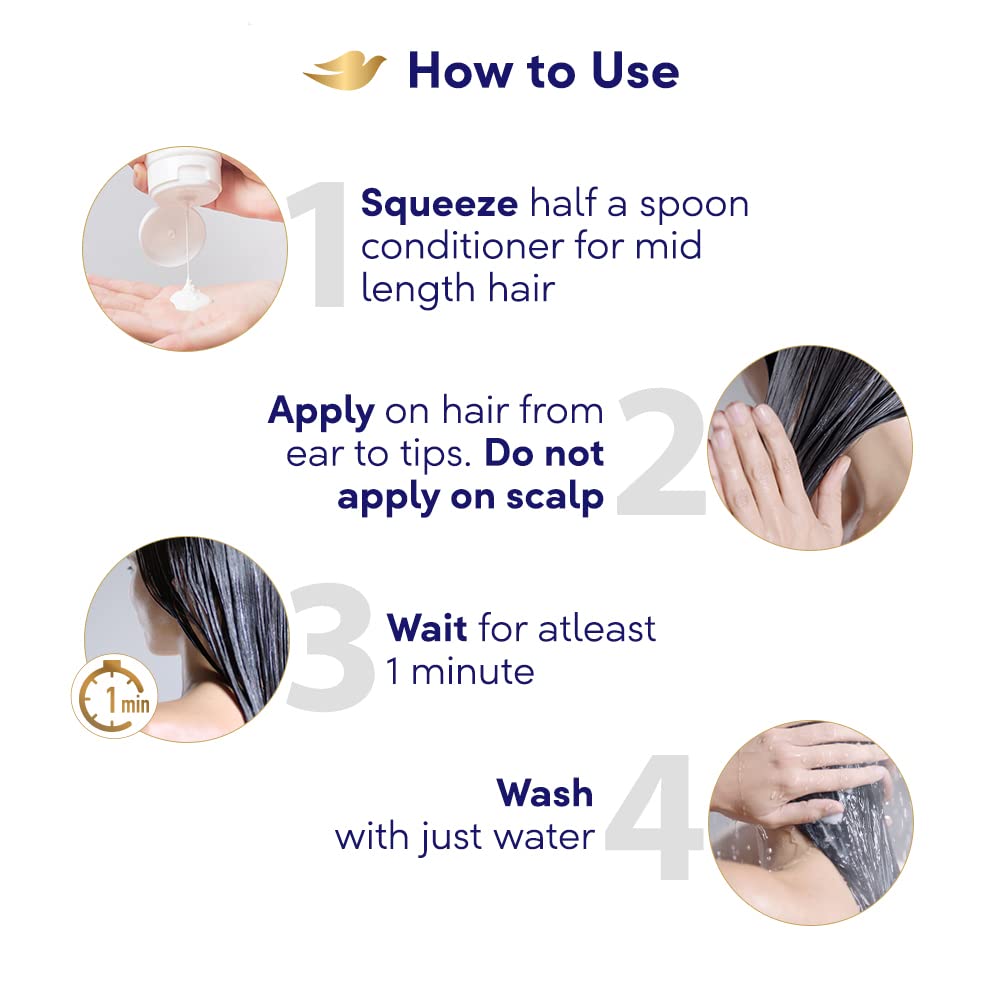 How to Use

1 Squeeze half a spoon conditioner for mid length hair

Apply on hair from ear to tips. Do not apply on scalp 2

1 min

3 Wait for atleast 1 minute

Wash with just water 4