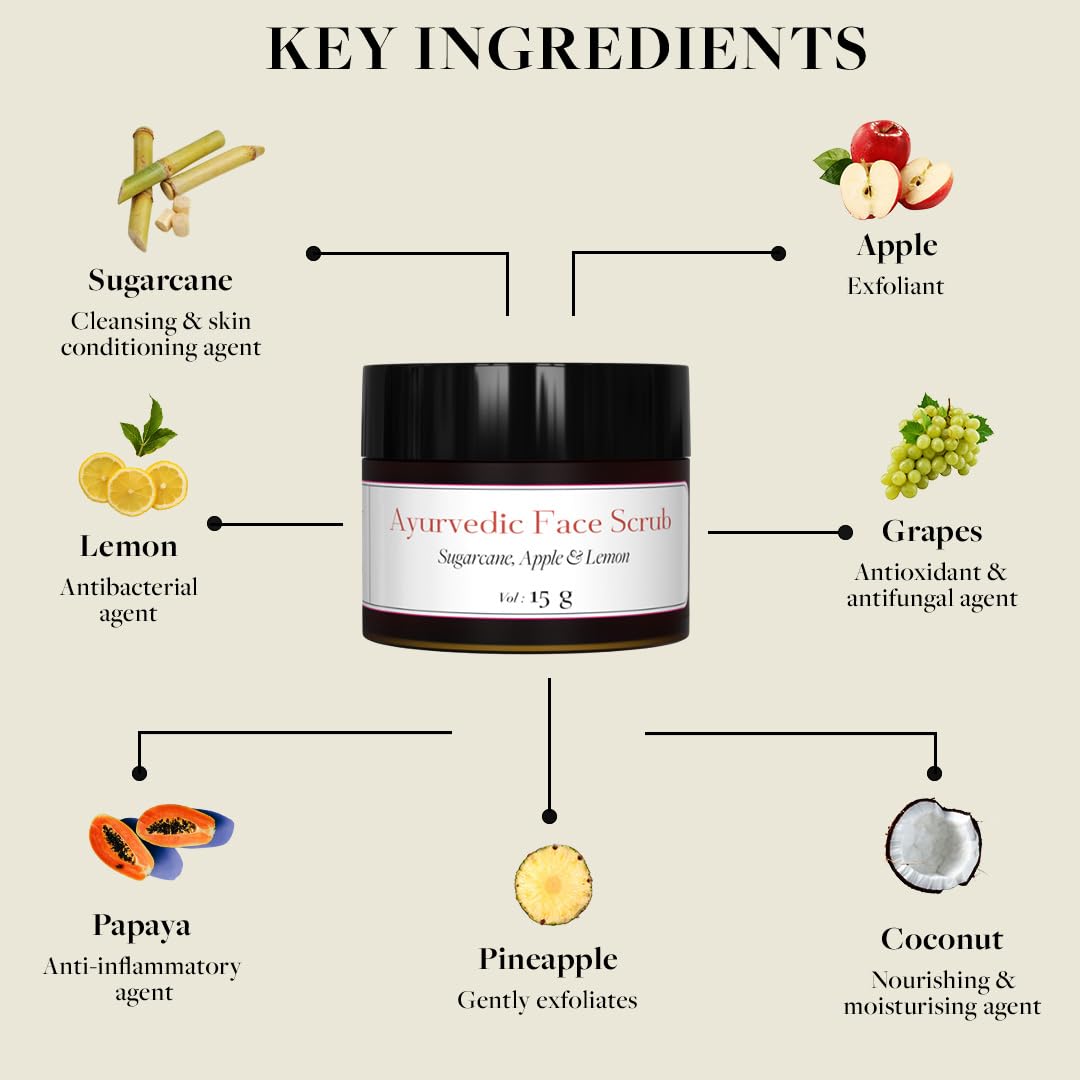 KEY INGREDIENTS

Sugarcane
Cleansing & skin conditioning agent

Apple
Exfoliant

Lemon
Antibacterial agent

Ayurvedic Face Scrub
Sugarcane, Apple & Lemon
Vol : 15 g

Grapes
Antioxidant & antifungal agent

Papaya
Anti-inflammatory agent

Pineapple
Gently exfoliates

Coconut
Nourishing & moisturising agent