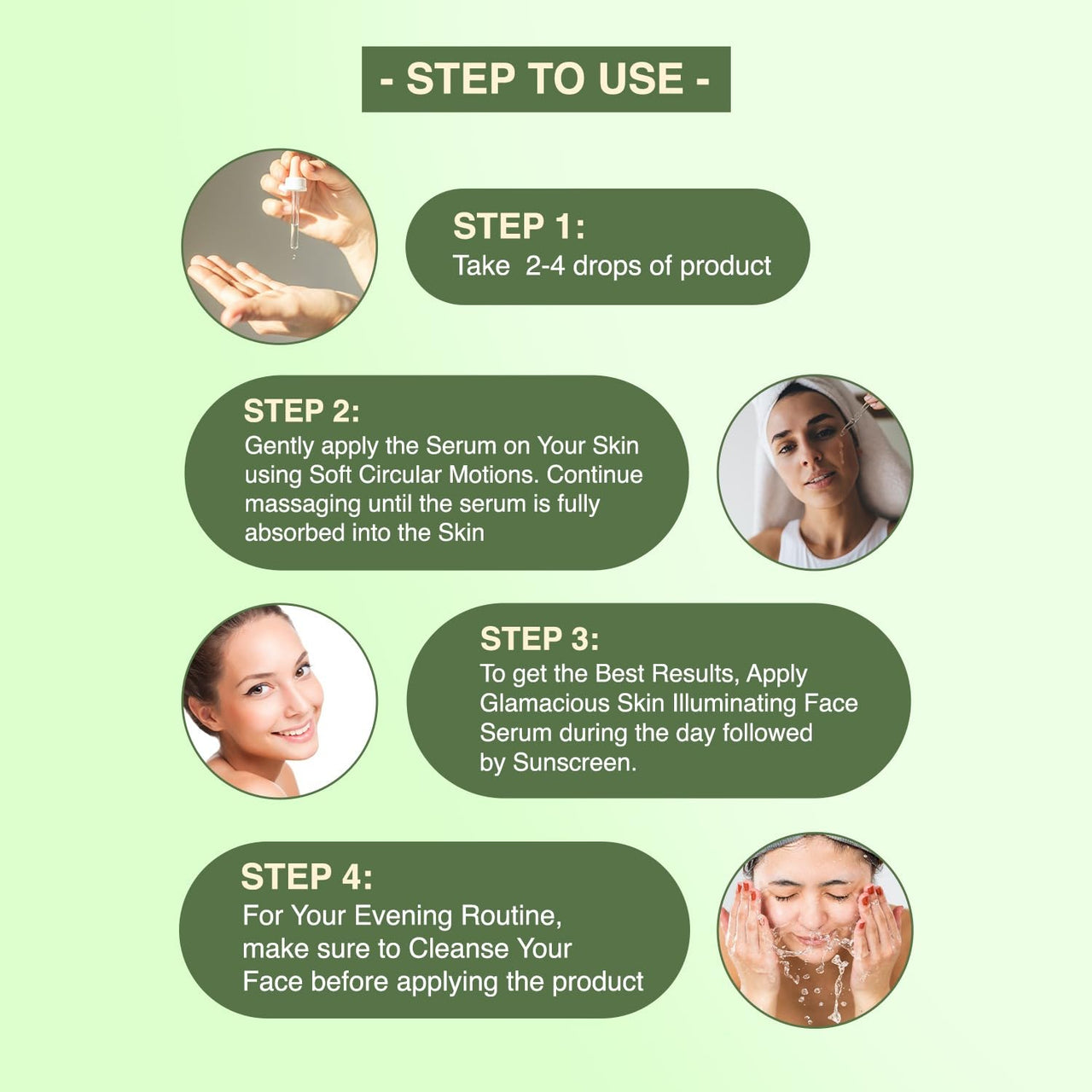 - STEP TO USE -

STEP 1:
Take 2-4 drops of product

STEP 2:
Gently apply the Serum on Your Skin using Soft Circular Motions. Continue massaging until the serum is fully absorbed into the Skin

STEP 3:
To get the Best Results, Apply Glamacious Skin Illuminating Face Serum during the day followed by Sunscreen.

STEP 4:
For Your Evening Routine, make sure to Cleanse Your Face before applying the product