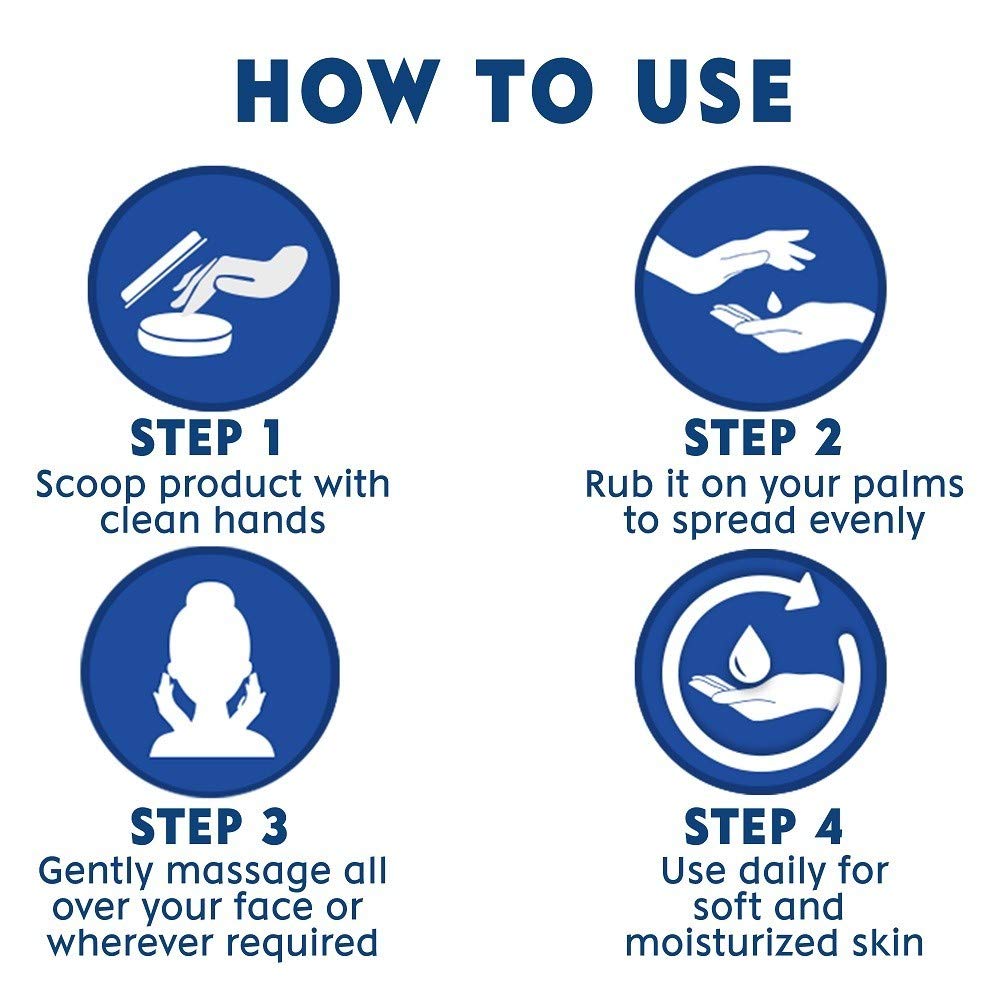 HOW TO USE

STEP 1
Scoop product with clean hands

STEP 2
Rub it on your palms to spread evenly

STEP 3
Gently massage all over your face or wherever required

STEP 4
Use daily for soft and moisturized skin