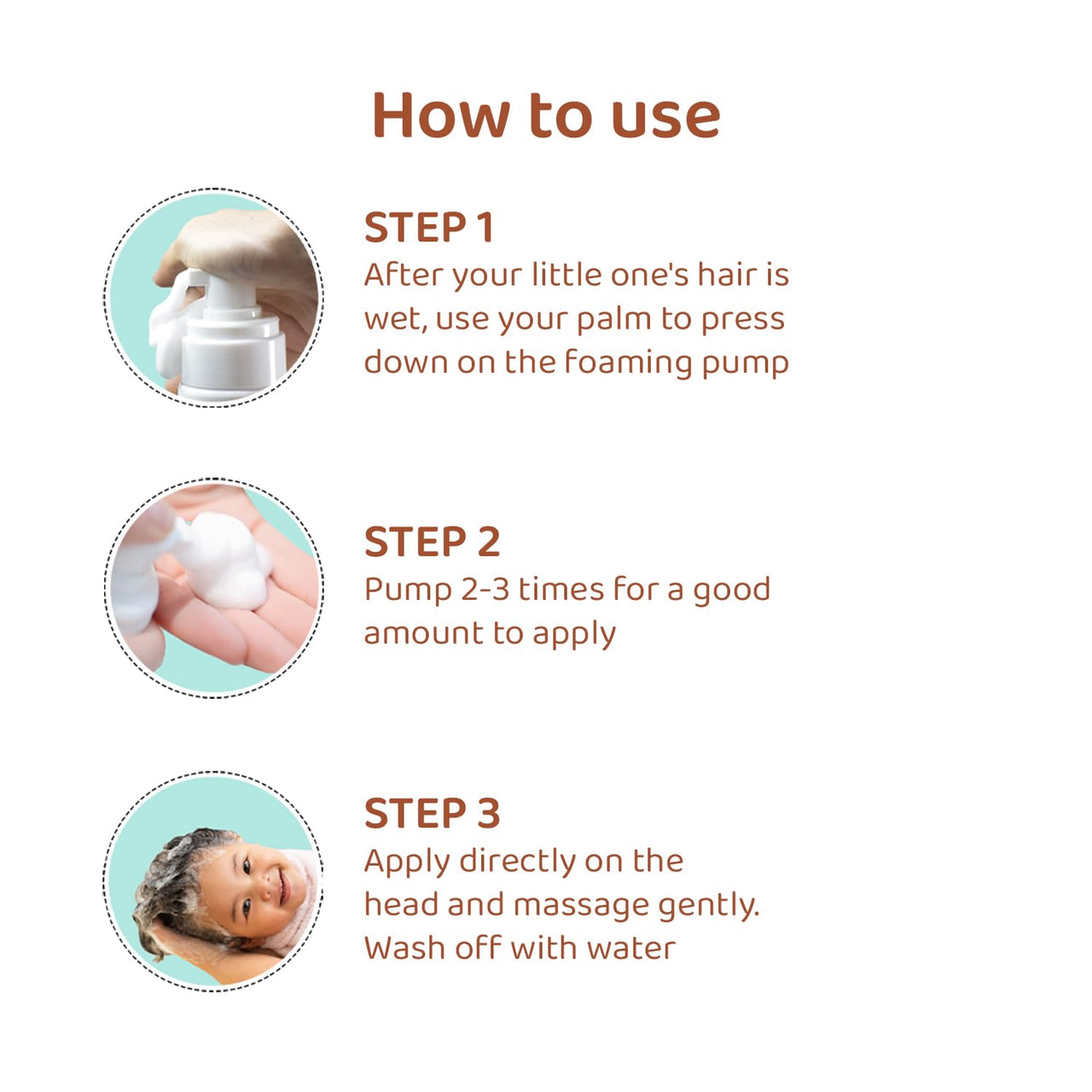 How to use

STEP 1
After your little one's hair is wet, use your palm to press down on the foaming pump

STEP 2
Pump 2-3 times for a good amount to apply

STEP 3
Apply directly on the head and massage gently. Wash off with water