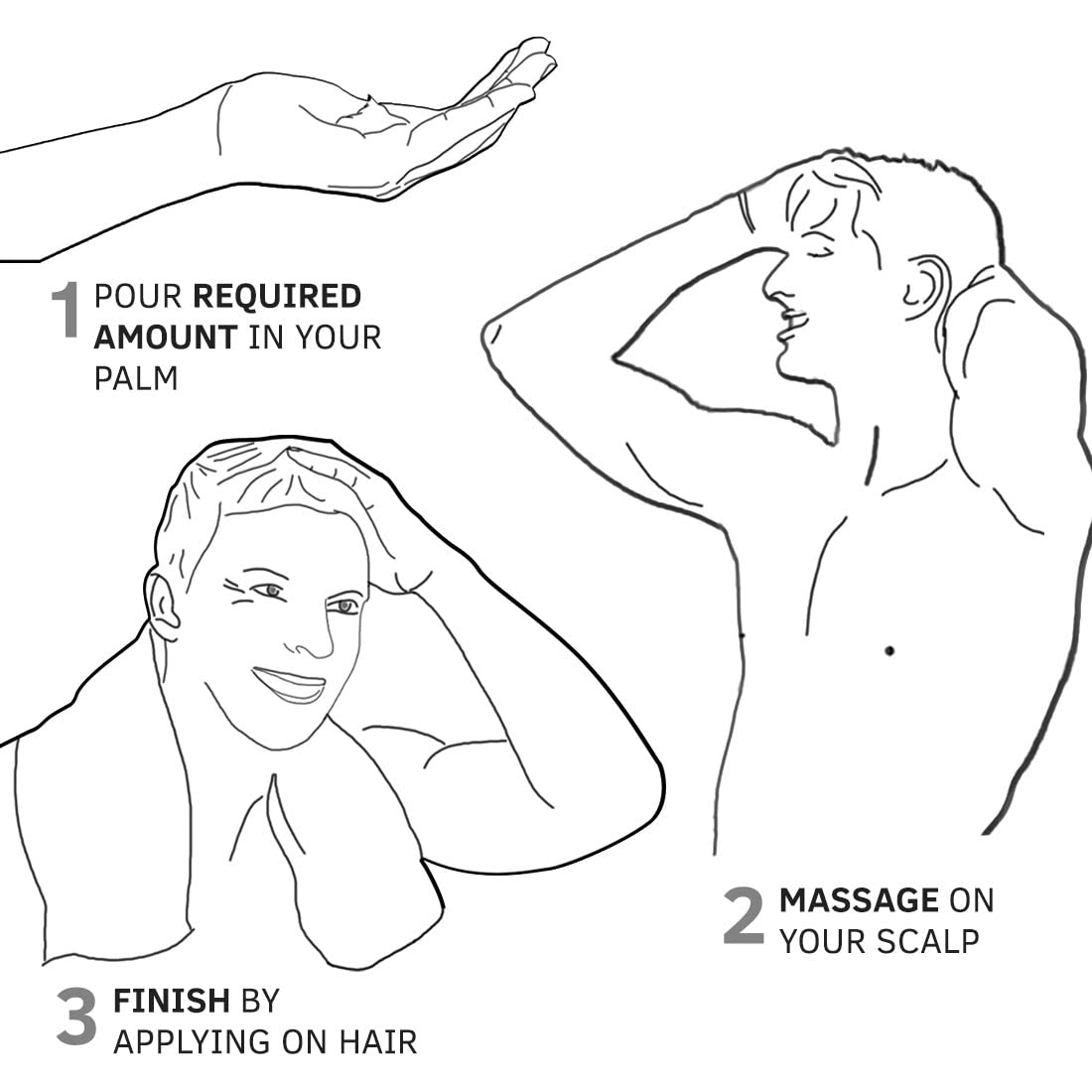 1 POUR REQUIRED AMOUNT IN YOUR PALM

2 MASSAGE ON YOUR SCALP

3 FINISH BY APPLYING ON HAIR