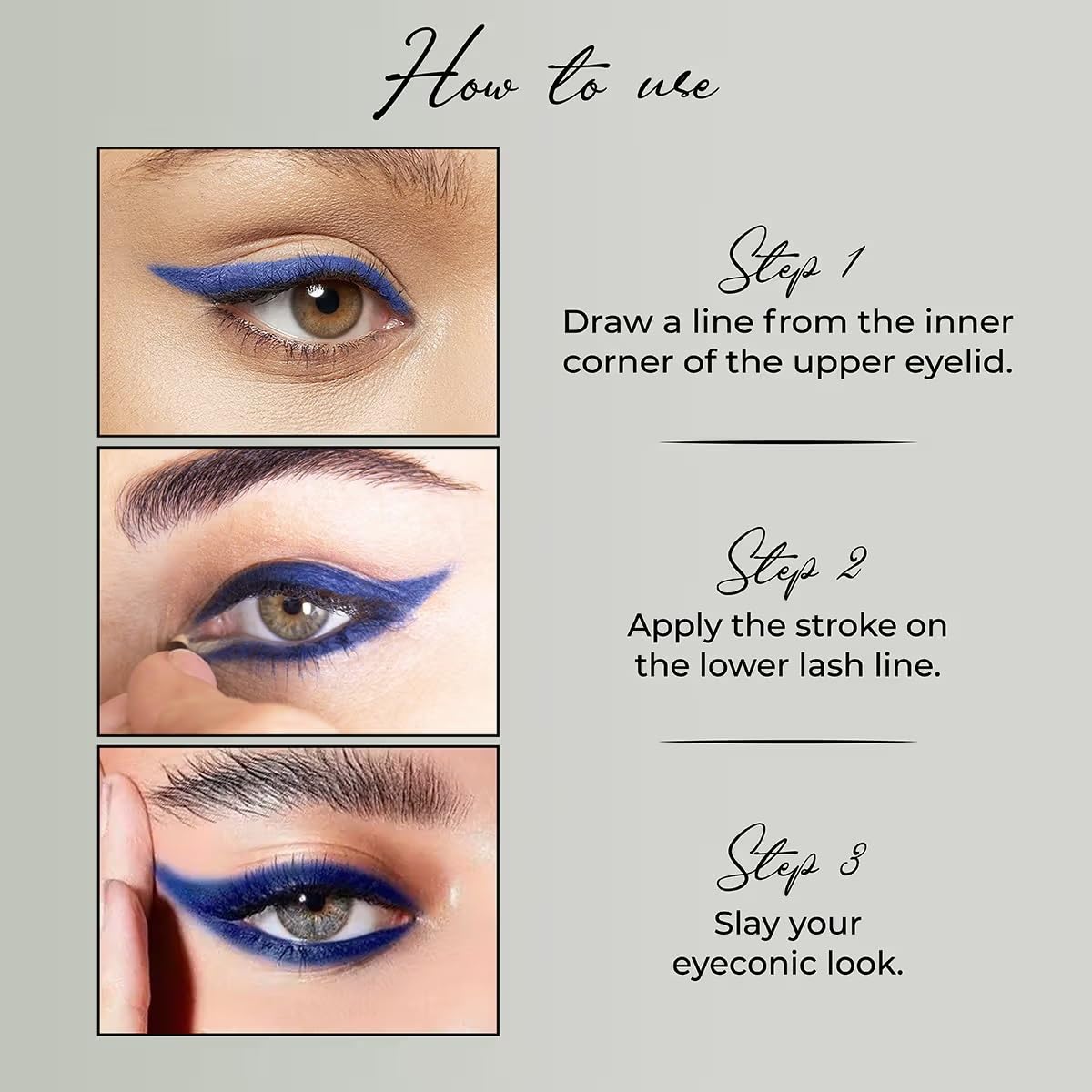 How to use

Step 1
Draw a line from the inner corner of the upper eyelid.

Step 2
Apply the stroke on the lower lash line.

Step 3
Slay your eyeconic look.