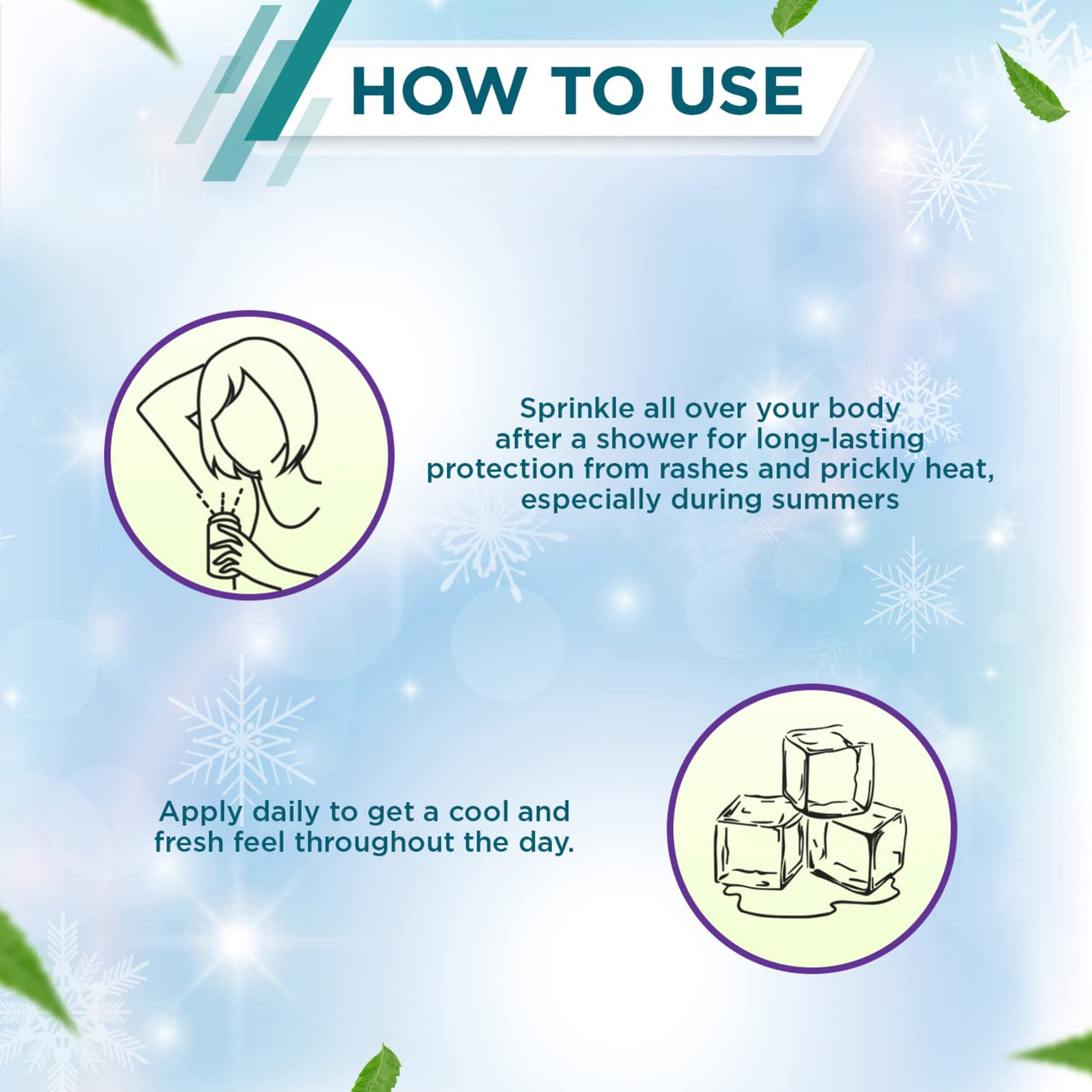 HOW TO USE

Sprinkle all over your body after a shower for long-lasting protection from rashes and prickly heat, especially during summers

Apply daily to get a cool and fresh feel throughout the day.