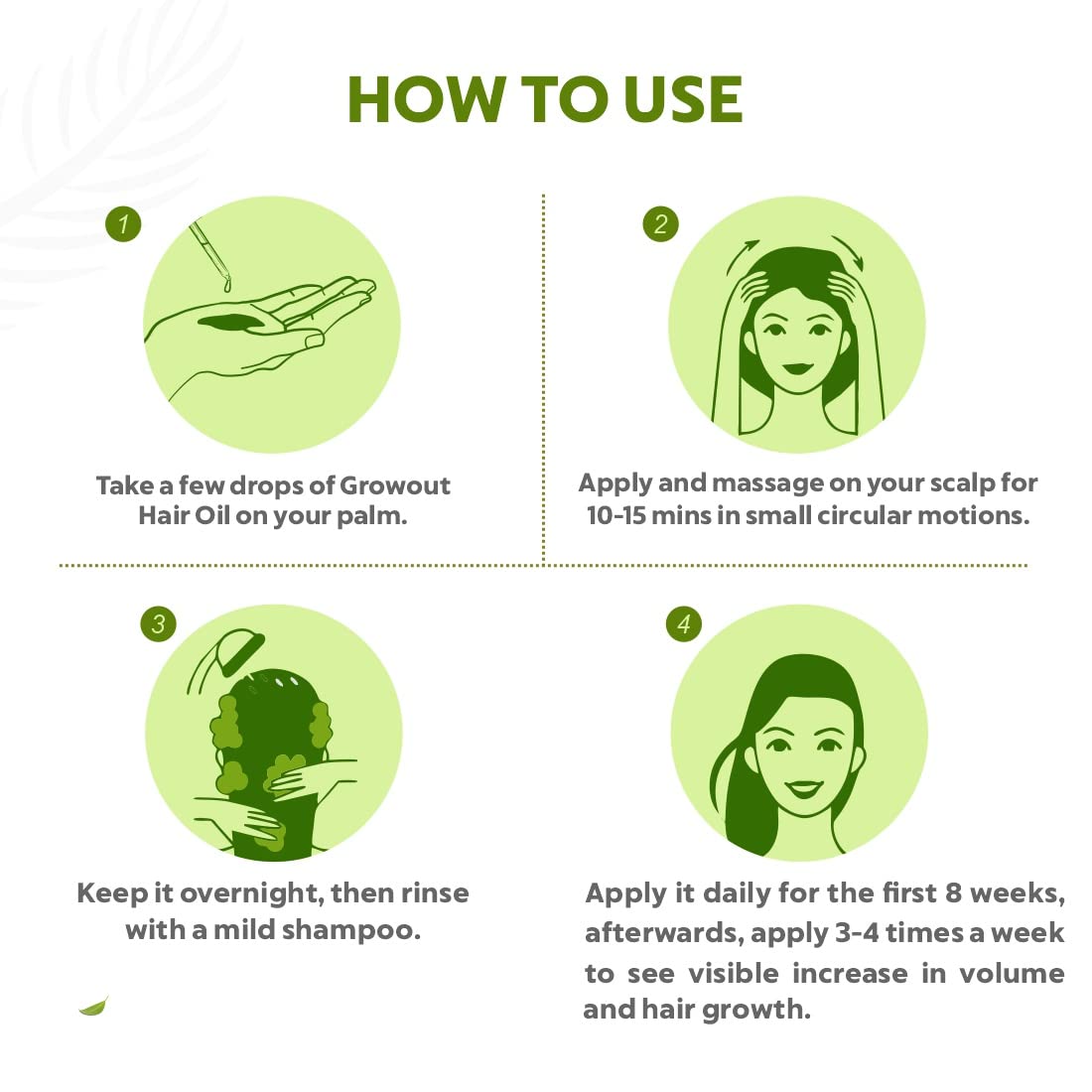 HOW TO USE

1

Take a few drops of Growout Hair Oil on your palm.

2

Apply and massage on your scalp for 10-15 mins in small circular motions.

3

Keep it overnight, then rinse with a mild shampoo.

4

Apply it daily for the first 8 weeks, afterwards, apply 3-4 times a week to see visible increase in volume and hair growth.