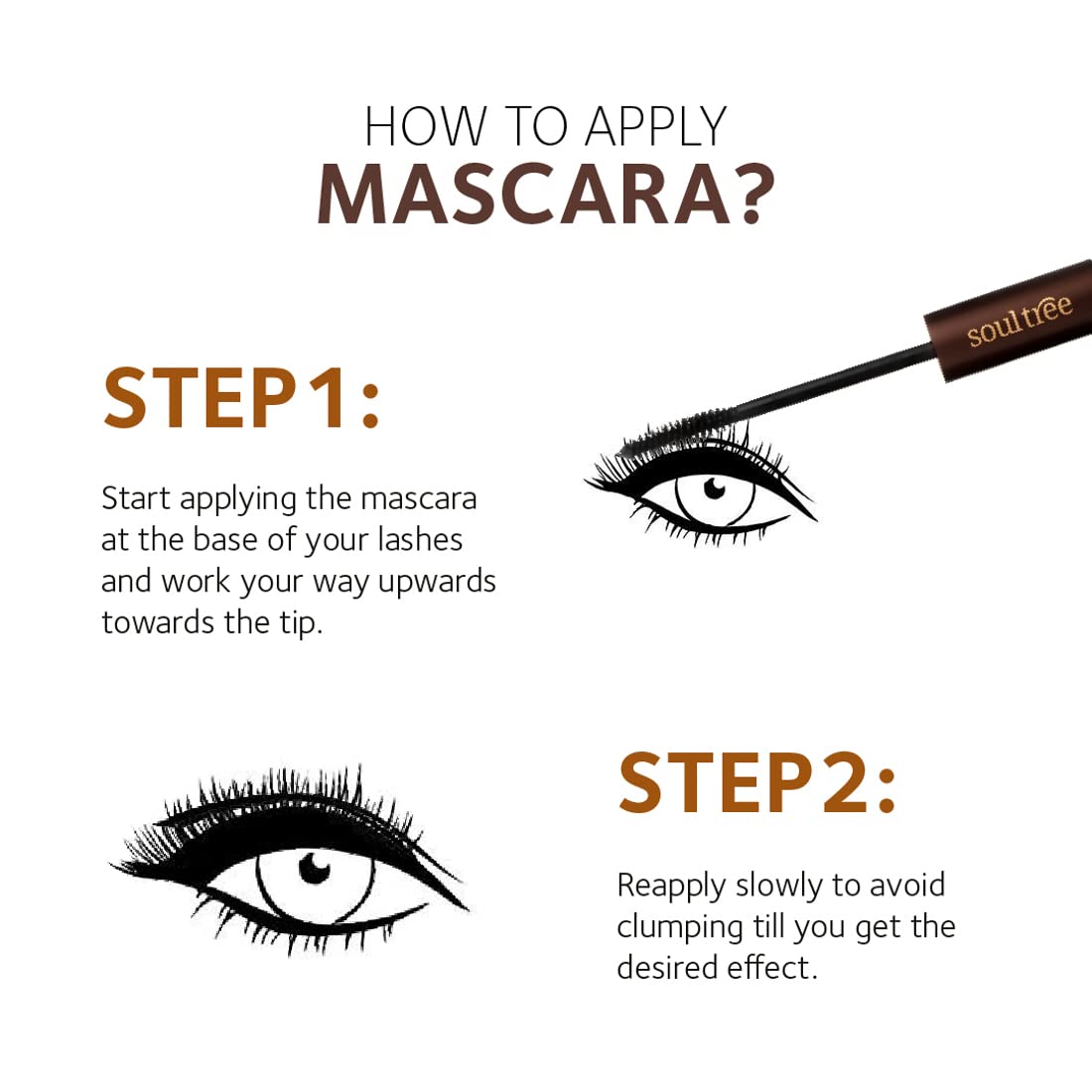 HOW TO APPLY
MASCARA?

soultree

STEP1:

Start applying the mascara at the base of your lashes and work your way upwards towards the tip.

STEP2:

Reapply slowly to avoid clumping till you get the desired effect.