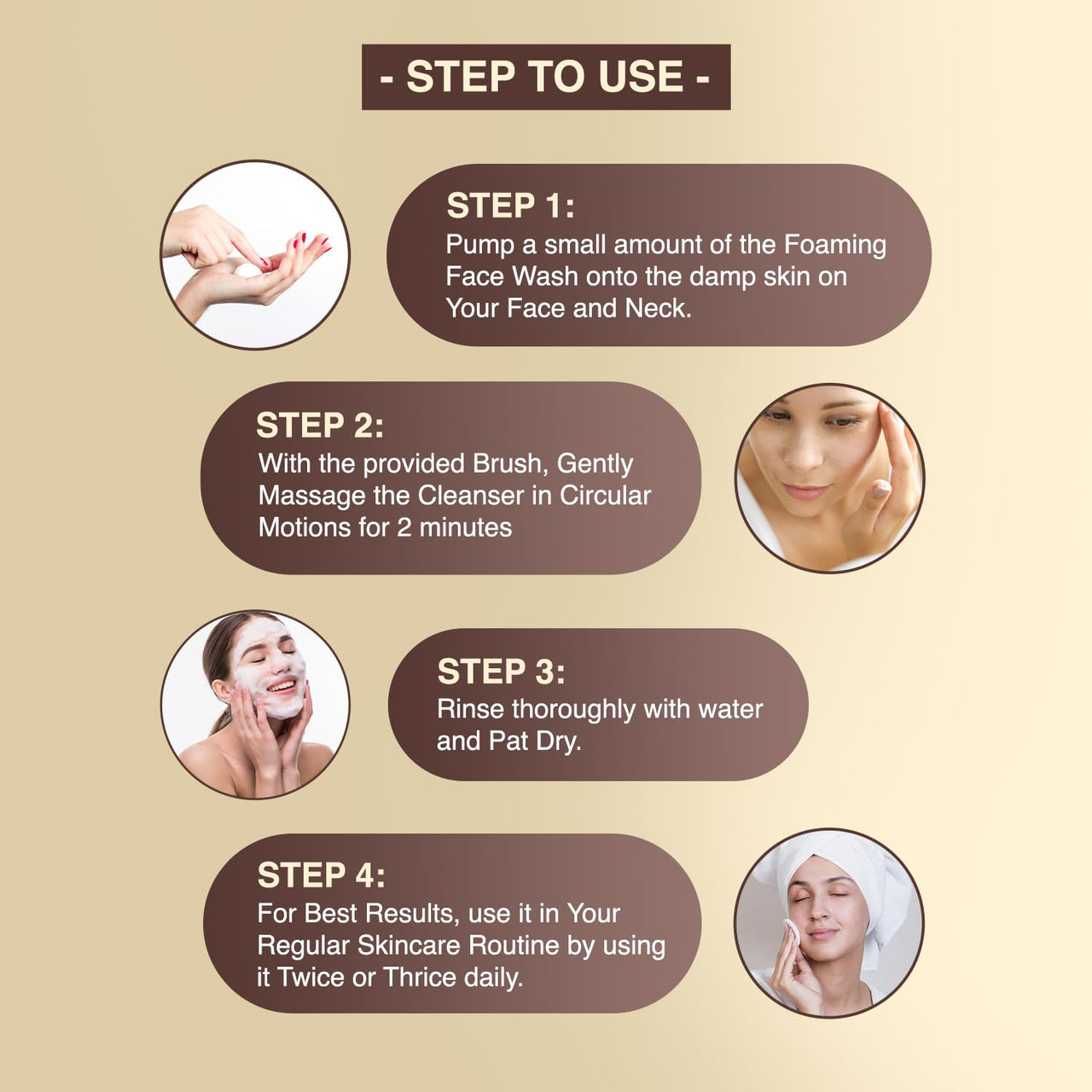 - STEP TO USE -

STEP 1:
Pump a small amount of the Foaming Face Wash onto the damp skin on Your Face and Neck.

STEP 2:
With the provided Brush, Gently Massage the Cleanser in Circular Motions for 2 minutes

STEP 3:
Rinse thoroughly with water and Pat Dry.

STEP 4:
For Best Results, use it in Your Regular Skincare Routine by using it Twice or Thrice daily.