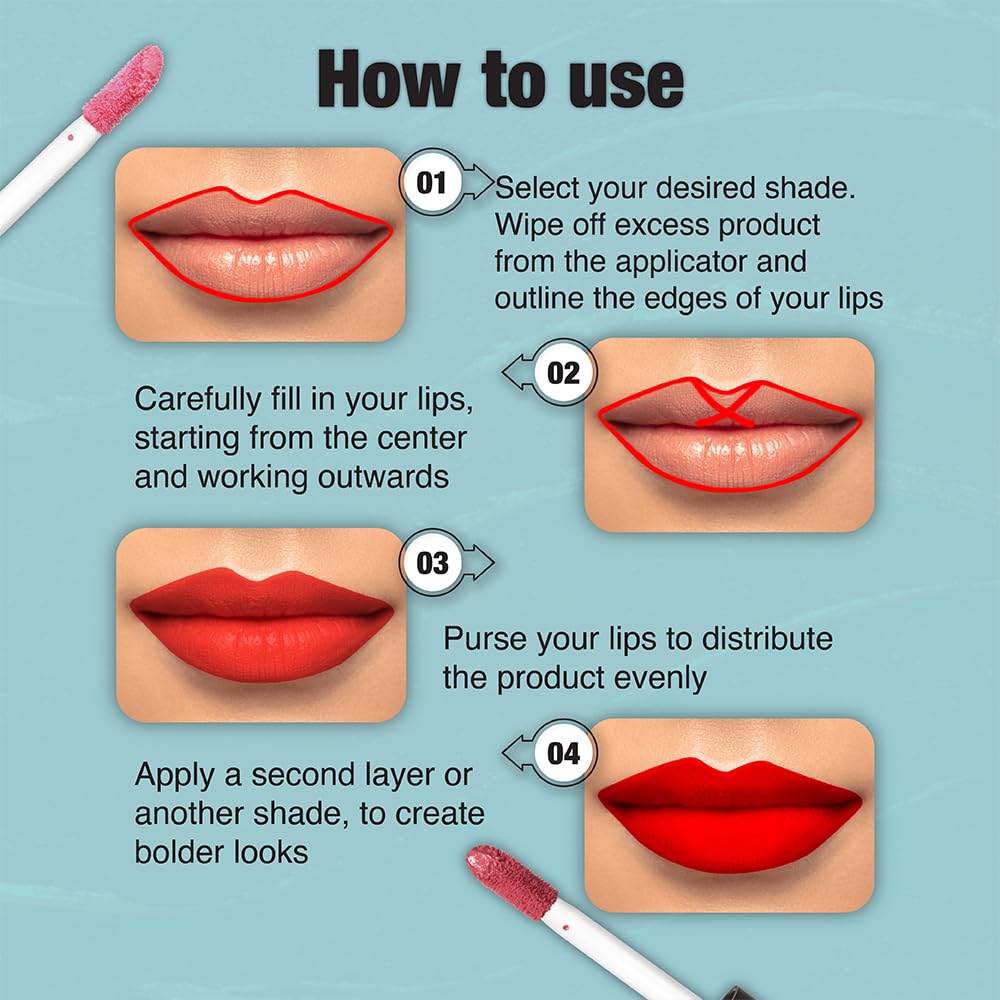 How to use

01

Select your desired shade. Wipe off excess product from the applicator and outline the edges of your lips

02

Carefully fill in your lips, starting from the center and working outwards

03

Purse your lips to distribute the product evenly

04

Apply a second layer or another shade, to create bolder looks