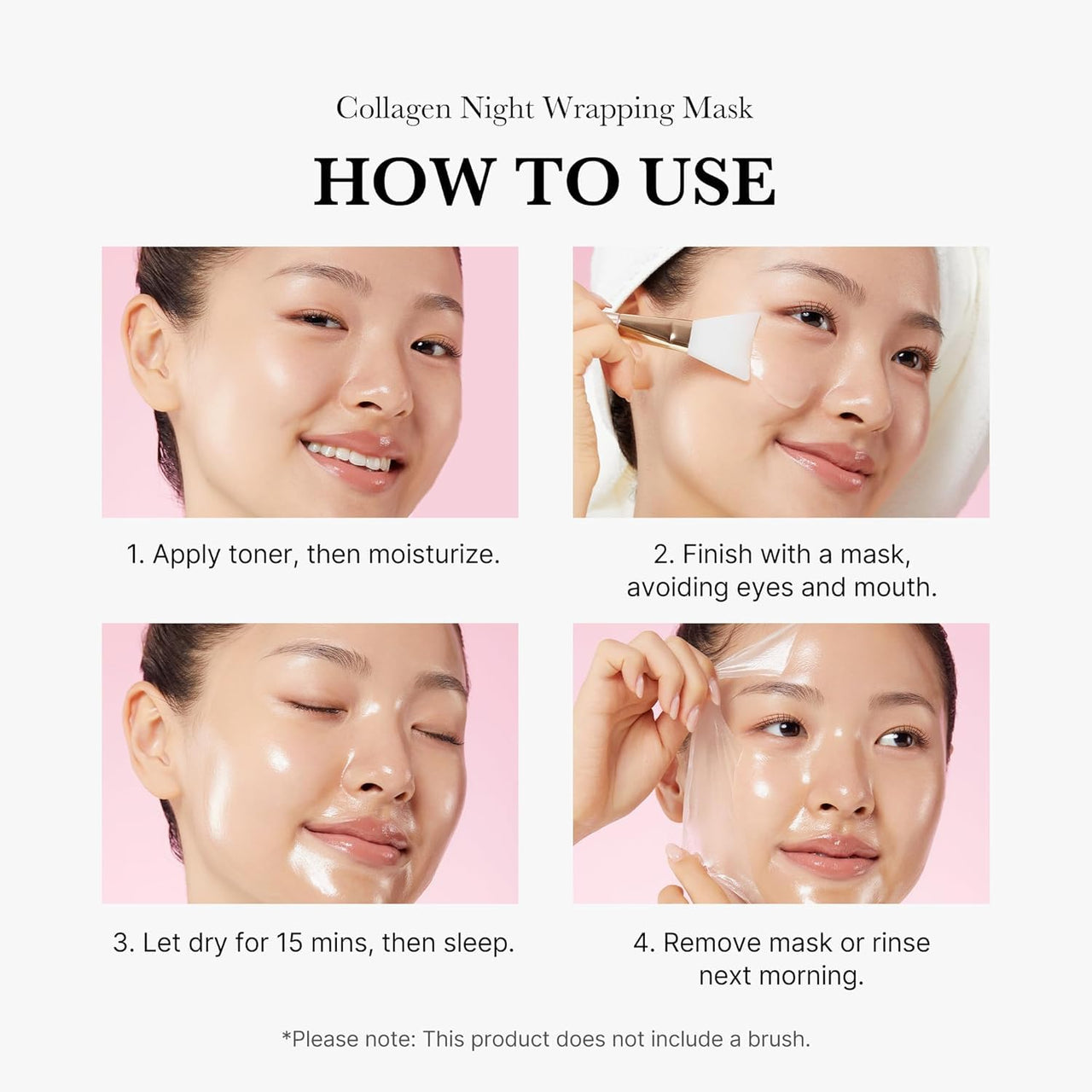 Collagen Night Wrapping Mask

HOW TO USE

1. Apply toner, then moisturize.

2. Finish with a mask, avoiding eyes and mouth.

3. Let dry for 15 mins, then sleep.

4. Remove mask or rinse next morning.

*Please note: This product does not include a brush.