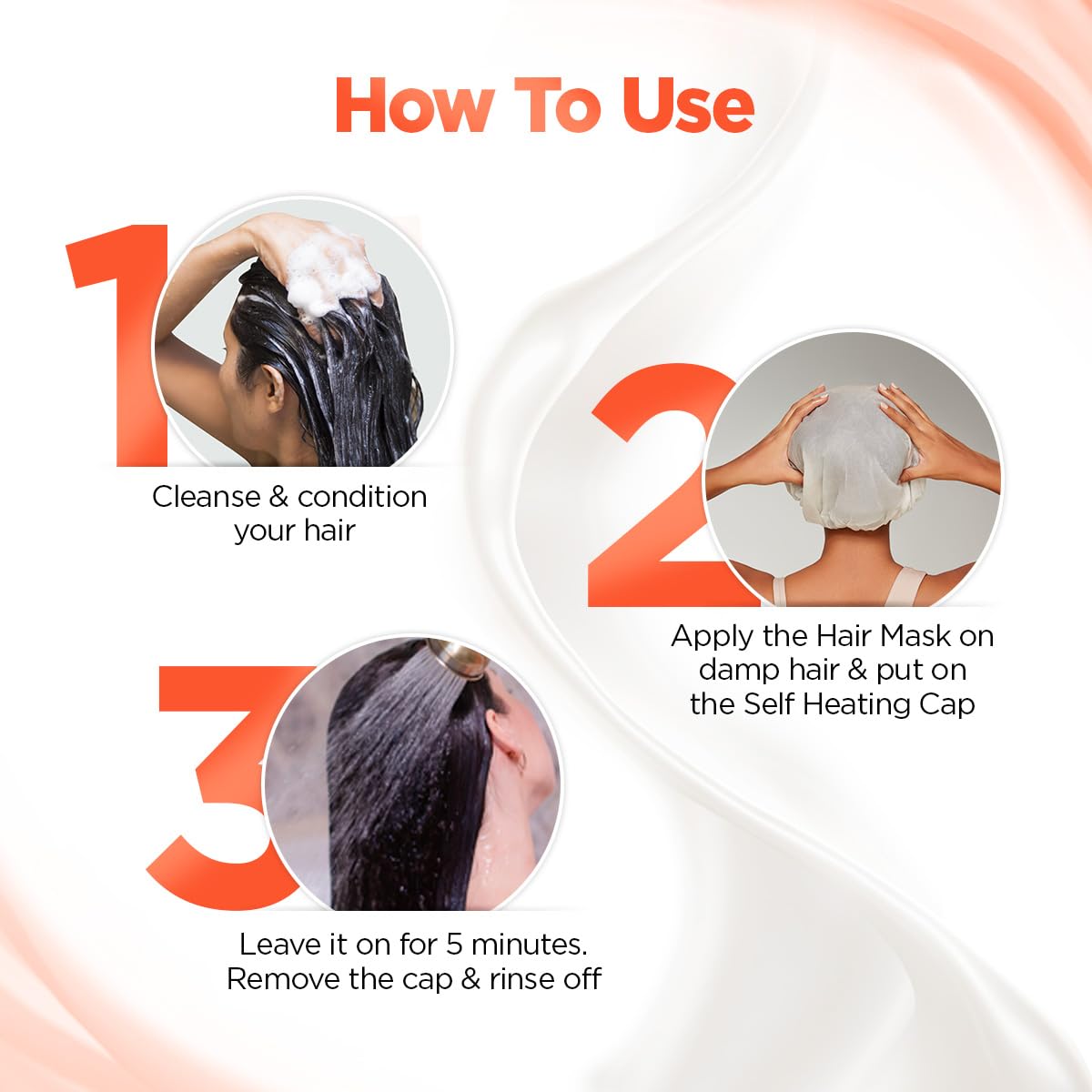 How To Use

1

Cleanse & condition your hair

2

Apply the Hair Mask on damp hair & put on the Self Heating Cap

3

Leave it on for 5 minutes. Remove the cap & rinse off