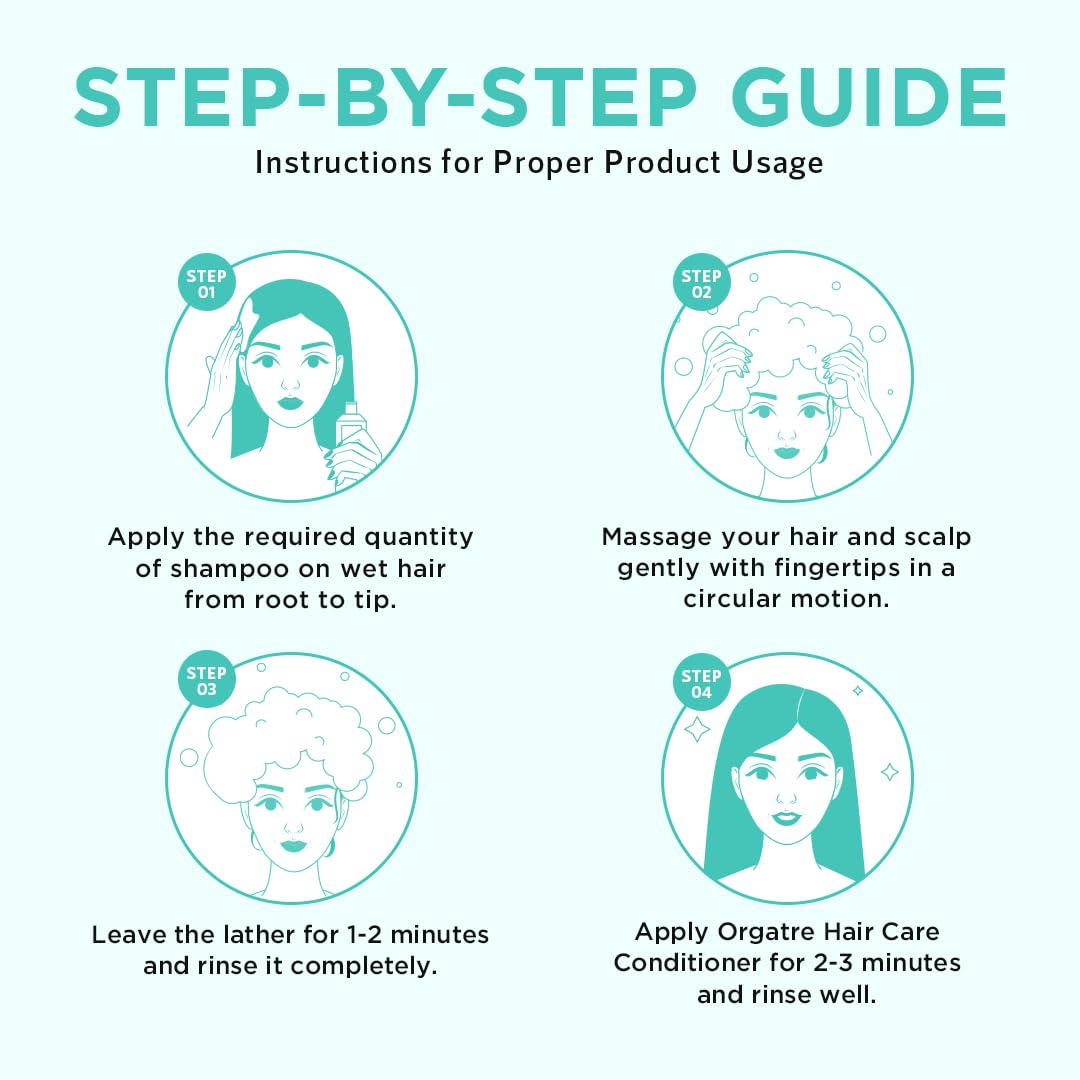 STEP-BY-STEP GUIDE
Instructions for Proper Product Usage

STEP 01

Apply the required quantity of shampoo on wet hair from root to tip.

STEP 02

Massage your hair and scalp gently with fingertips in a circular motion.

STEP 03

Leave the lather for 1-2 minutes and rinse it completely.

STEP 04

Apply Orgatre Hair Care Conditioner for 2-3 minutes and rinse well.