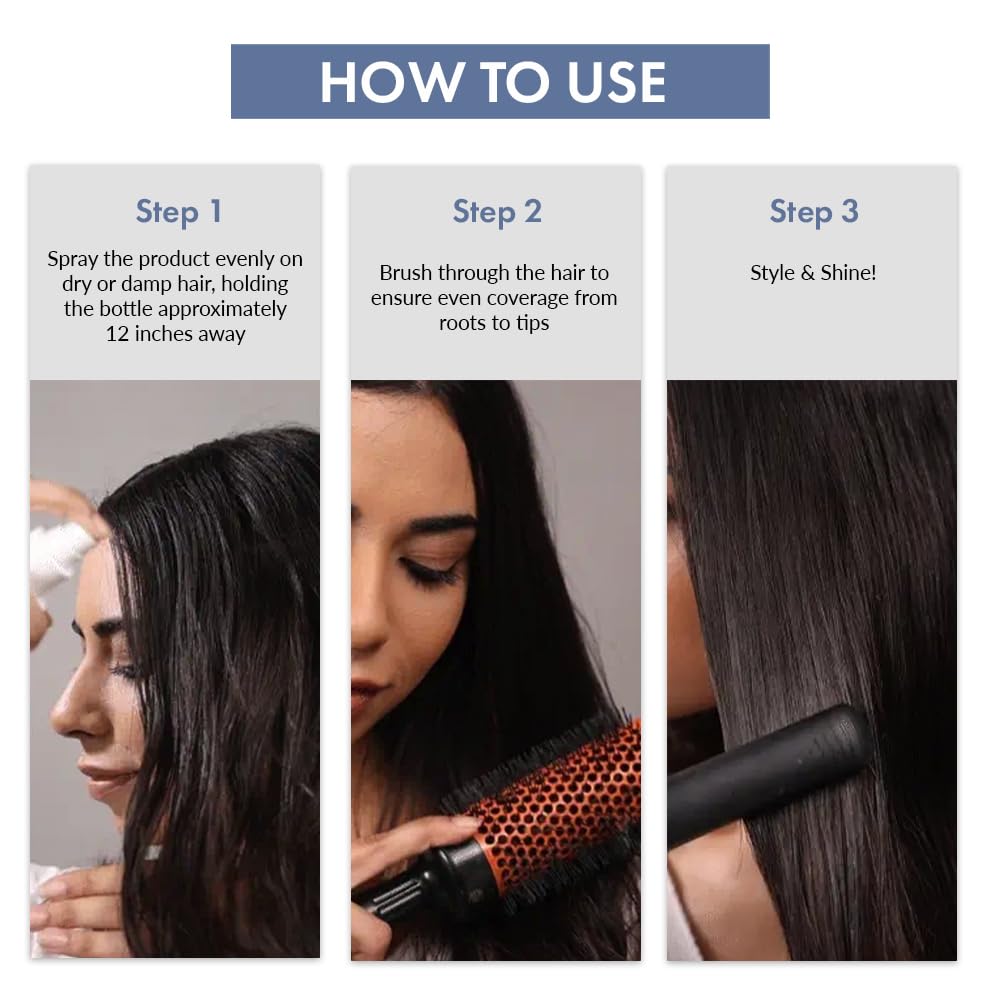 HOW TO USE

Step 1

Spray the product evenly on dry or damp hair, holding the bottle approximately 12 inches away

Step 2

Brush through the hair to ensure even coverage from roots to tips

Step 3

Style & Shine!