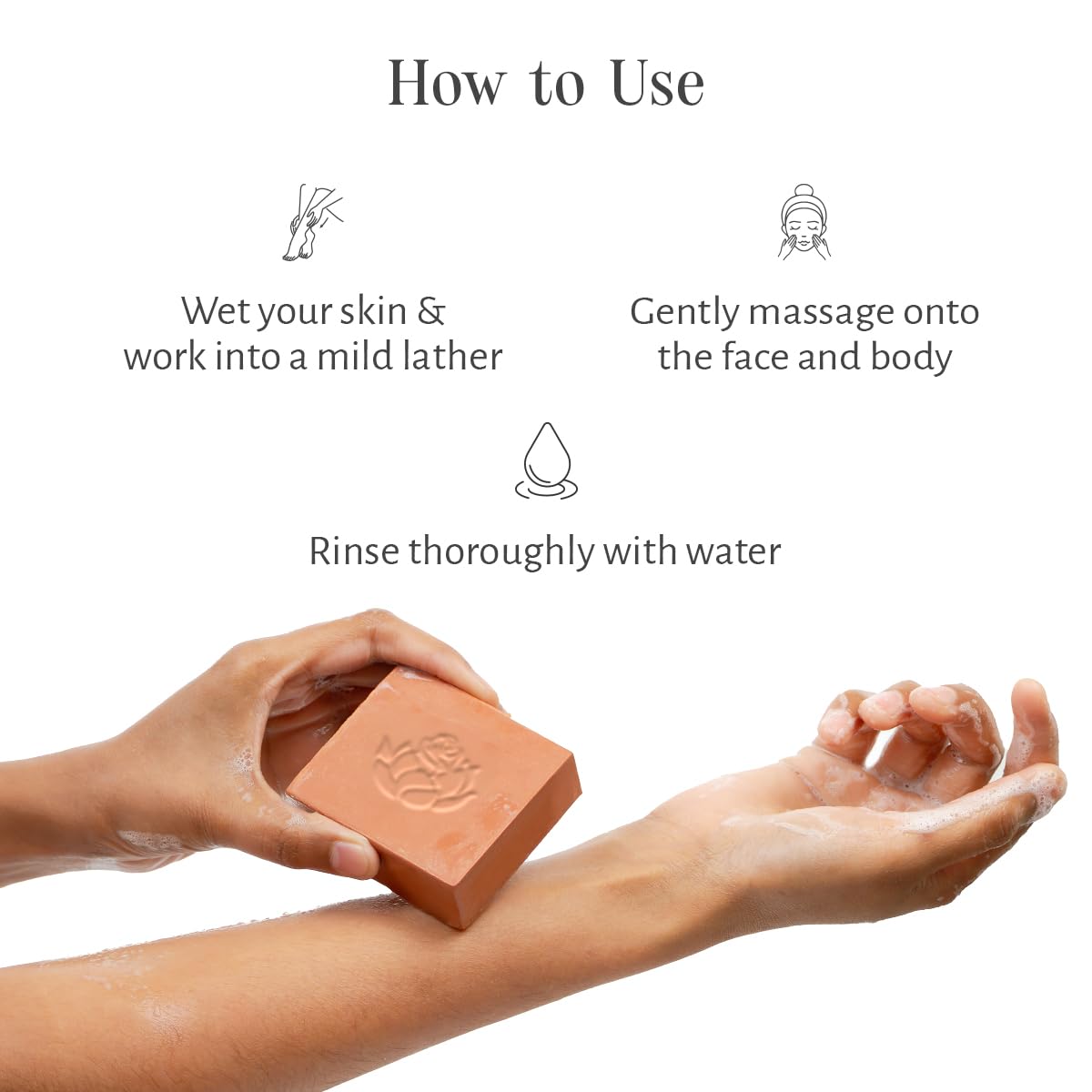 How to Use

Wet your skin & work into a mild lather

Gently massage onto the face and body

Rinse thoroughly with water