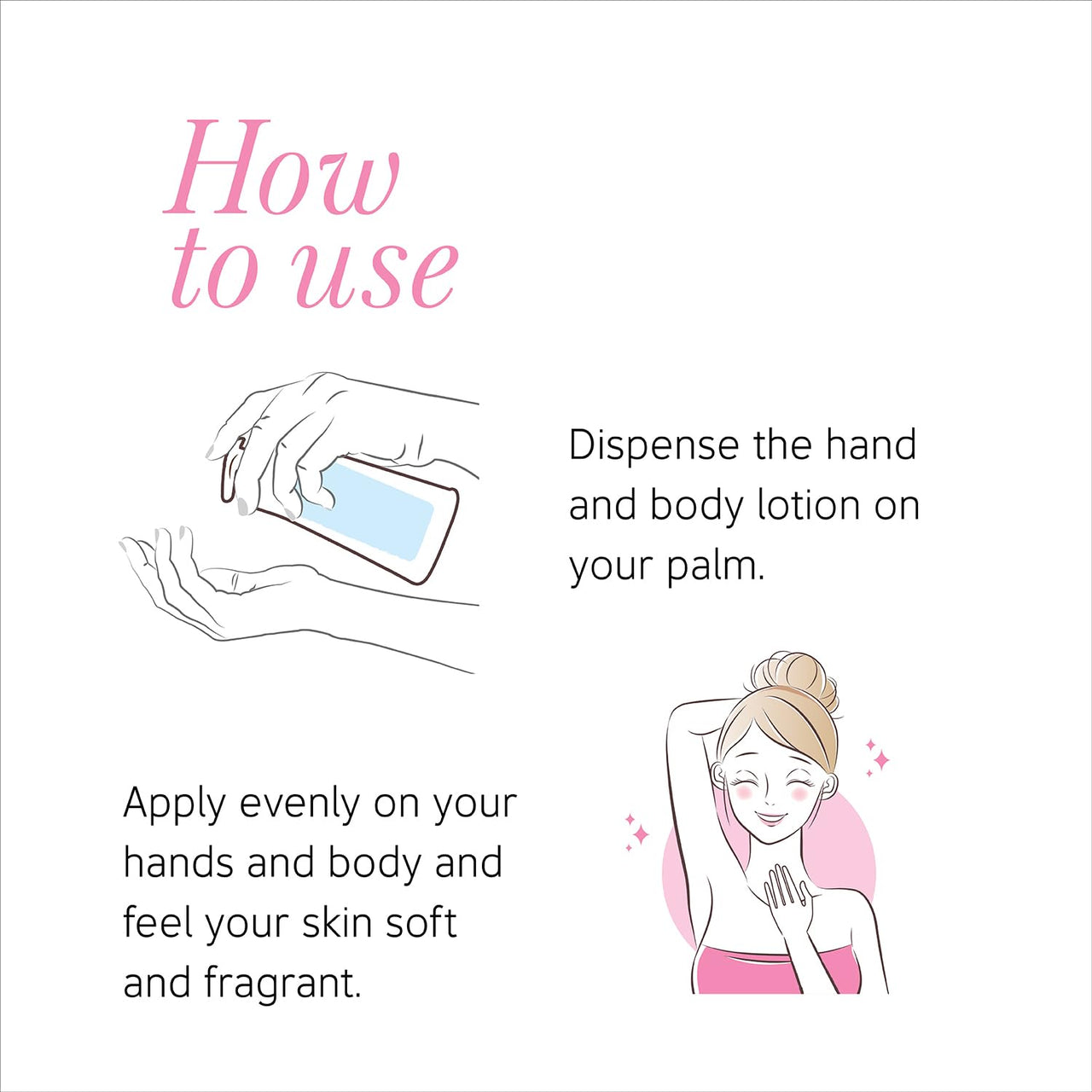 How to use

Dispense the hand and body lotion on your palm.

Apply evenly on your hands and body and feel your skin soft and fragrant.