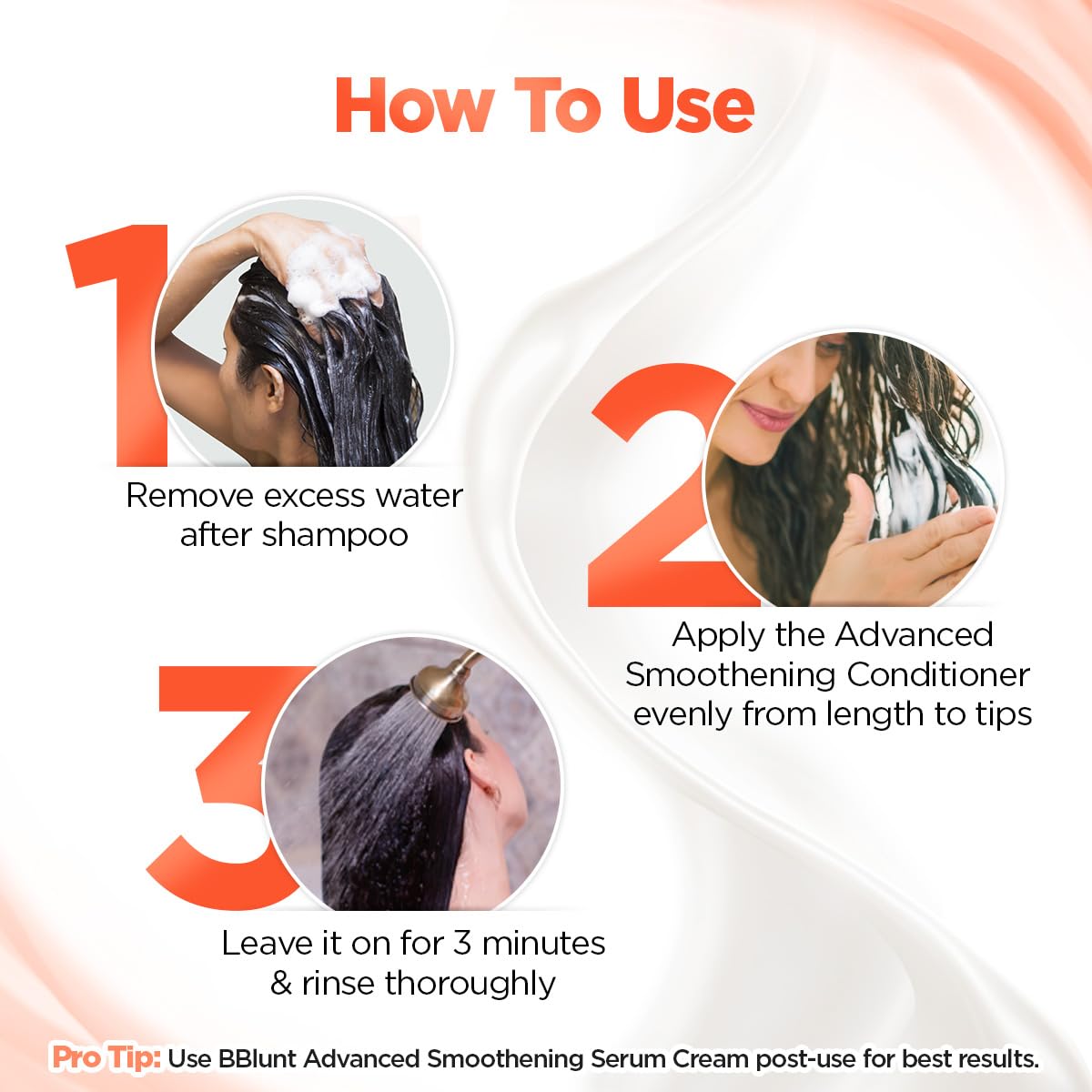 How To Use

1

Remove excess water after shampoo

2

Apply the Advanced Smoothening Conditioner evenly from length to tips

3

Leave it on for 3 minutes & rinse thoroughly

Pro Tip: Use BBlunt Advanced Smoothening Serum Cream post-use for best results.