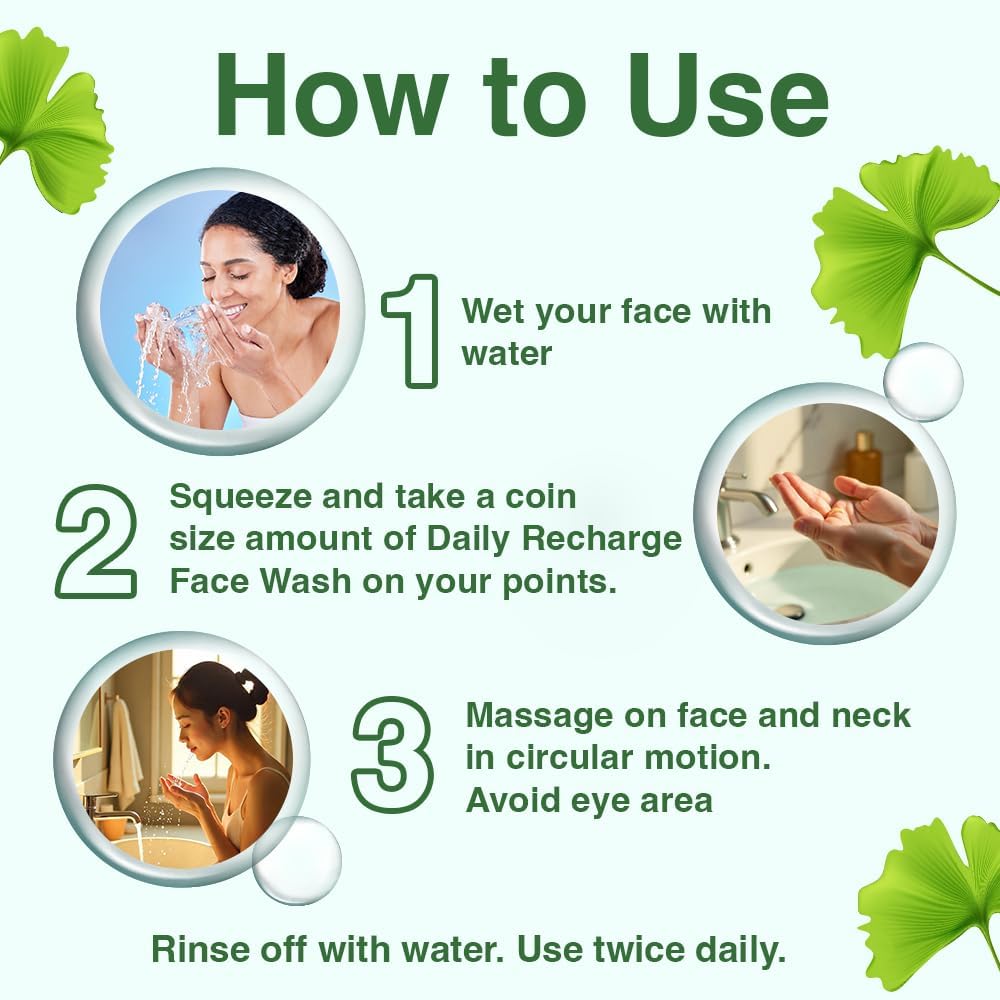 How to Use

1 Wet your face with water

2 Squeeze and take a coin size amount of Daily Recharge Face Wash on your points.

3 Massage on face and neck in circular motion. Avoid eye area

Rinse off with water. Use twice daily.