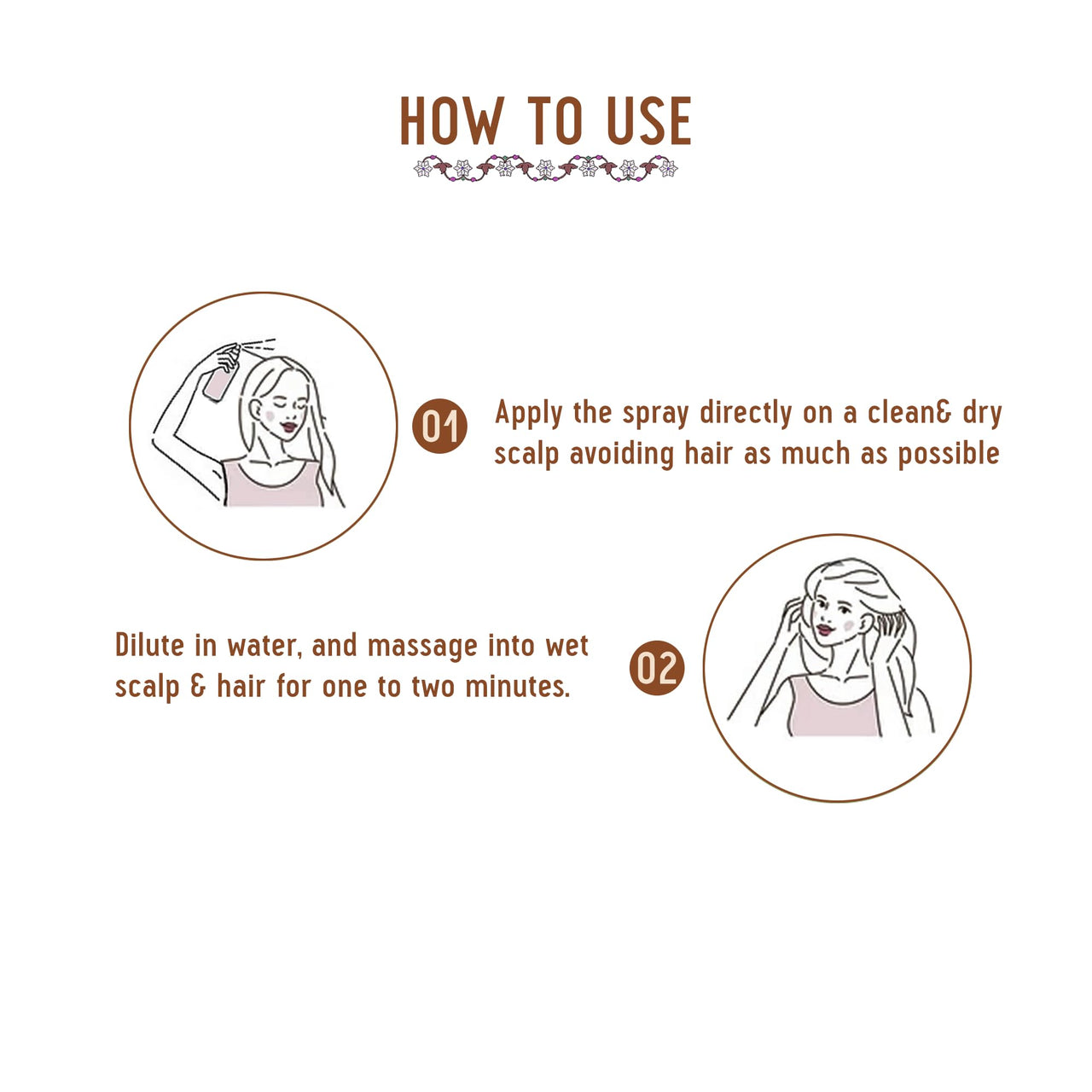 HOW TO USE

01 Apply the spray directly on a clean& dry scalp avoiding hair as much as possible

Dilute in water, and massage into wet scalp & hair for one to two minutes. 02