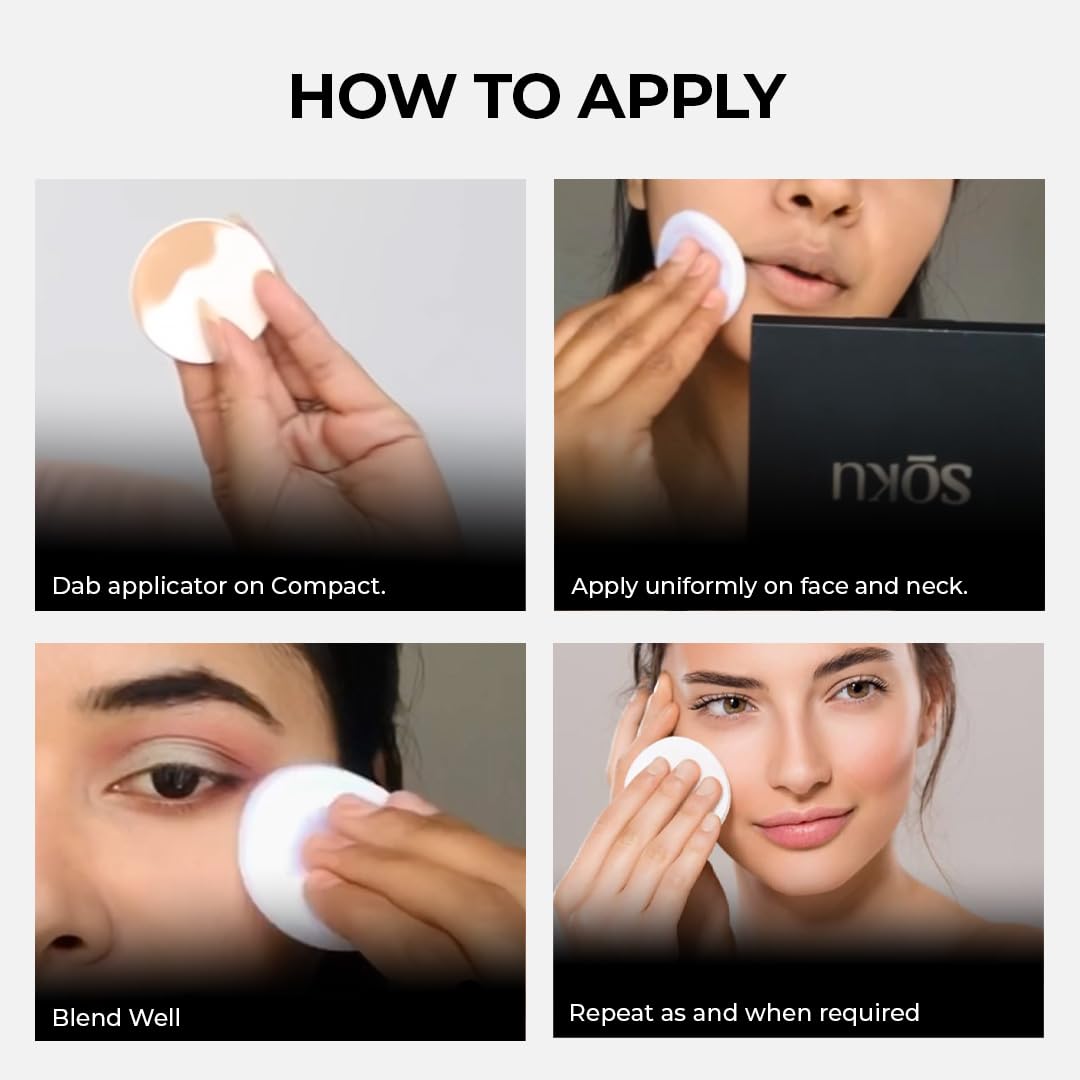 HOW TO APPLY

Dab applicator on Compact.

sōku

Apply uniformly on face and neck.

Blend Well

Repeat as and when required