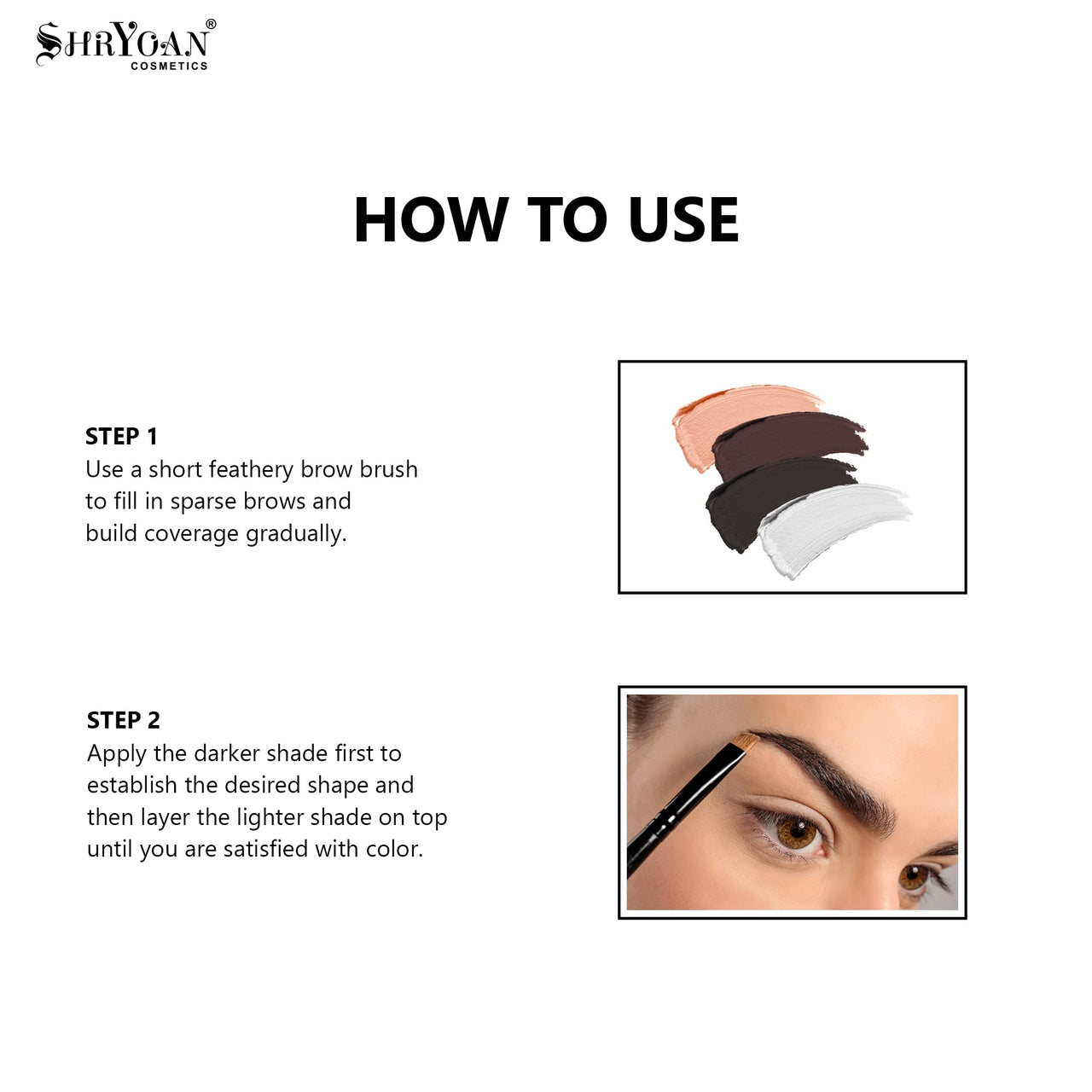 SHRYOAN®
COSMETICS

HOW TO USE

STEP 1
Use a short feathery brow brush to fill in sparse brows and build coverage gradually.

STEP 2
Apply the darker shade first to establish the desired shape and then layer the lighter shade on top until you are satisfied with color.