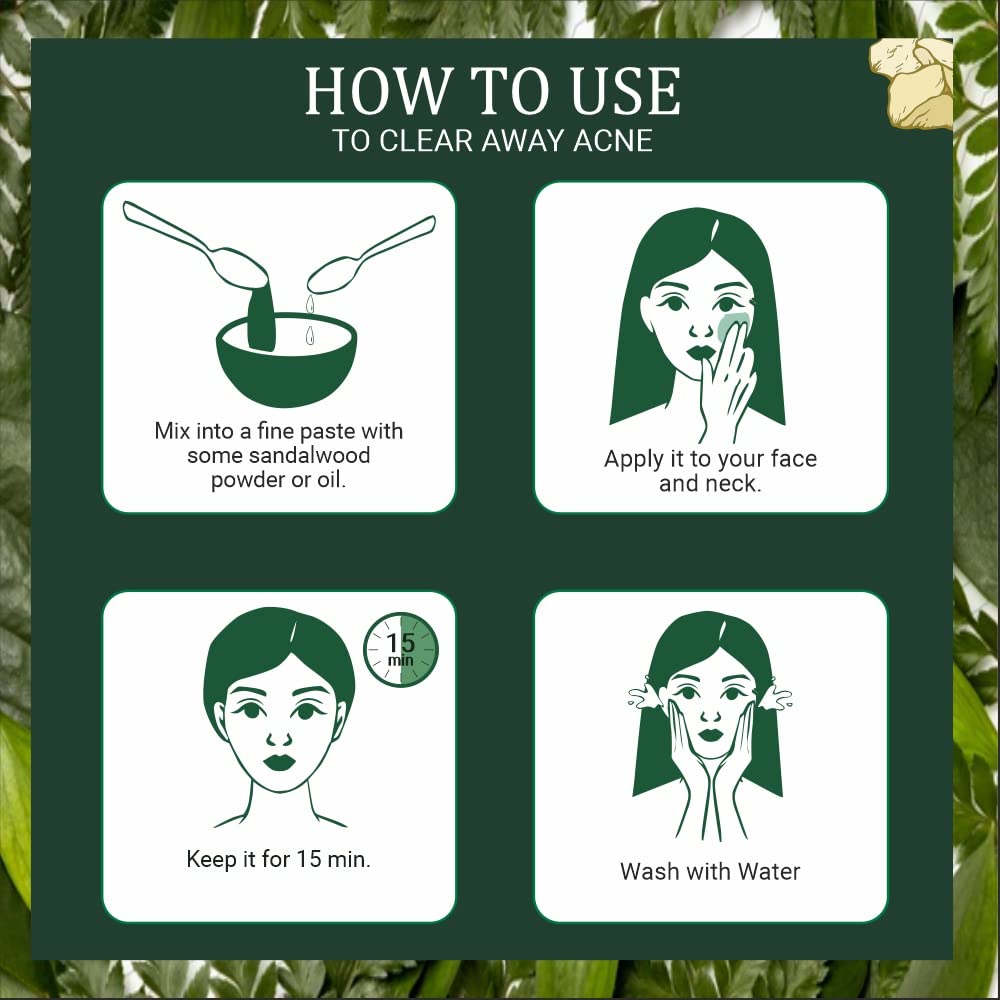 HOW TO USE
TO CLEAR AWAY ACNE

Mix into a fine paste with some sandalwood powder or oil.

Apply it to your face and neck.

15 min

Keep it for 15 min.

Wash with Water