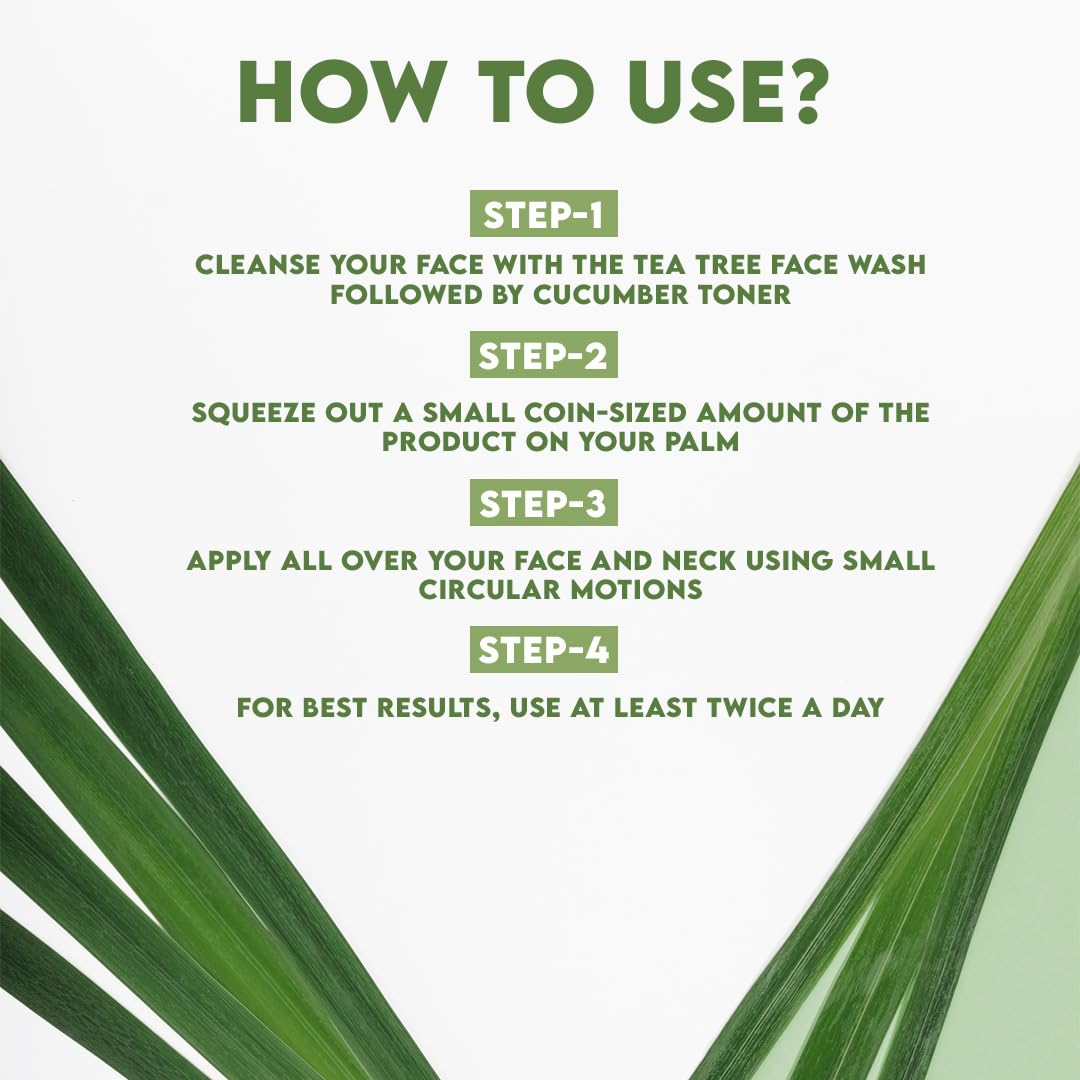 HOW TO USE?

STEP-1

CLEANSE YOUR FACE WITH THE TEA TREE FACE WASH FOLLOWED BY CUCUMBER TONER

STEP-2

SQUEEZE OUT A SMALL COIN-SIZED AMOUNT OF THE PRODUCT ON YOUR PALM

STEP-3

APPLY ALL OVER YOUR FACE AND NECK USING SMALL CIRCULAR MOTIONS

STEP-4

FOR BEST RESULTS, USE AT LEAST TWICE A DAY