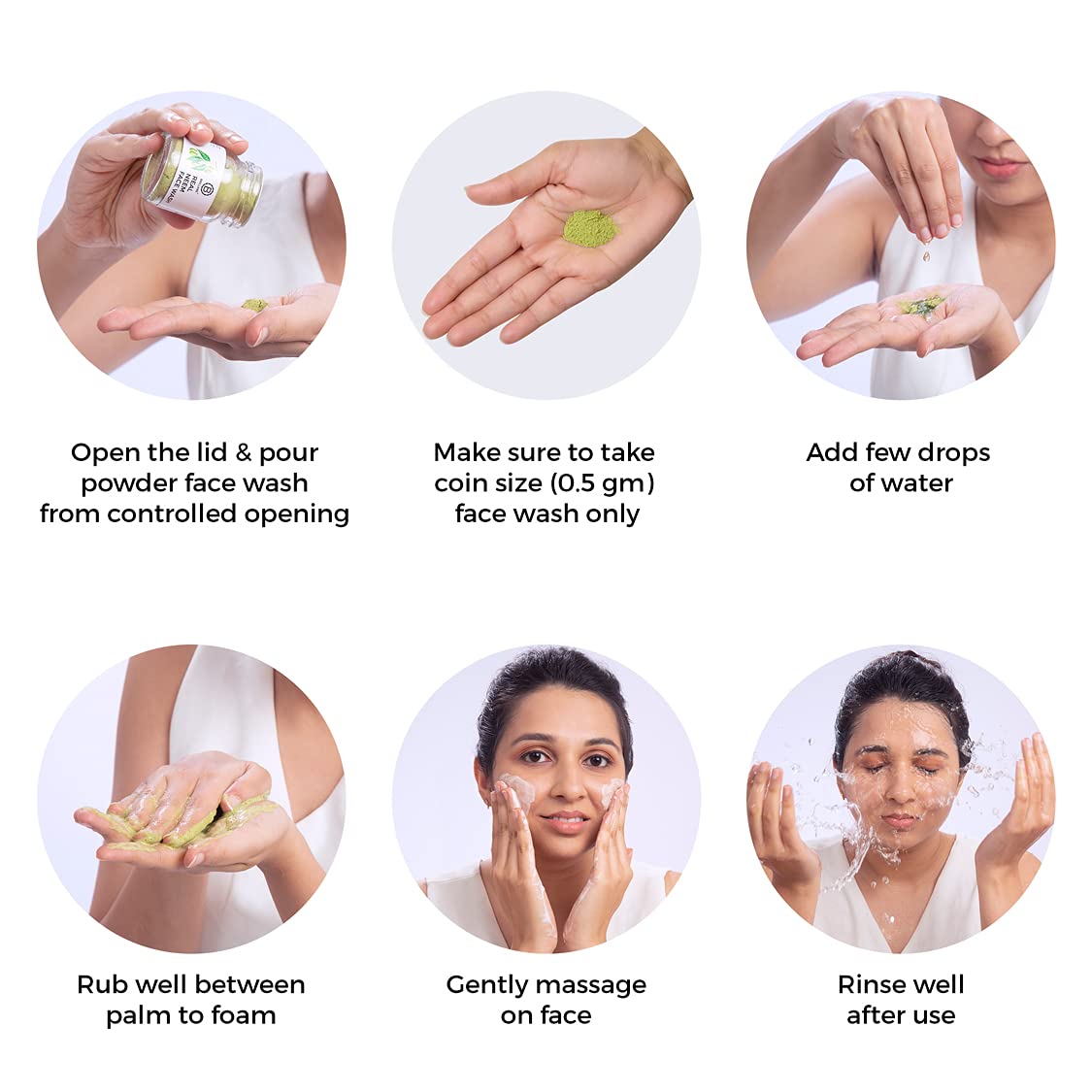 REAL NEEM FACE WASH

Open the lid & pour powder face wash from controlled opening

Make sure to take coin size (0.5 gm) face wash only

Add few drops of water

Rub well between palm to foam

Gently massage on face

Rinse well after use