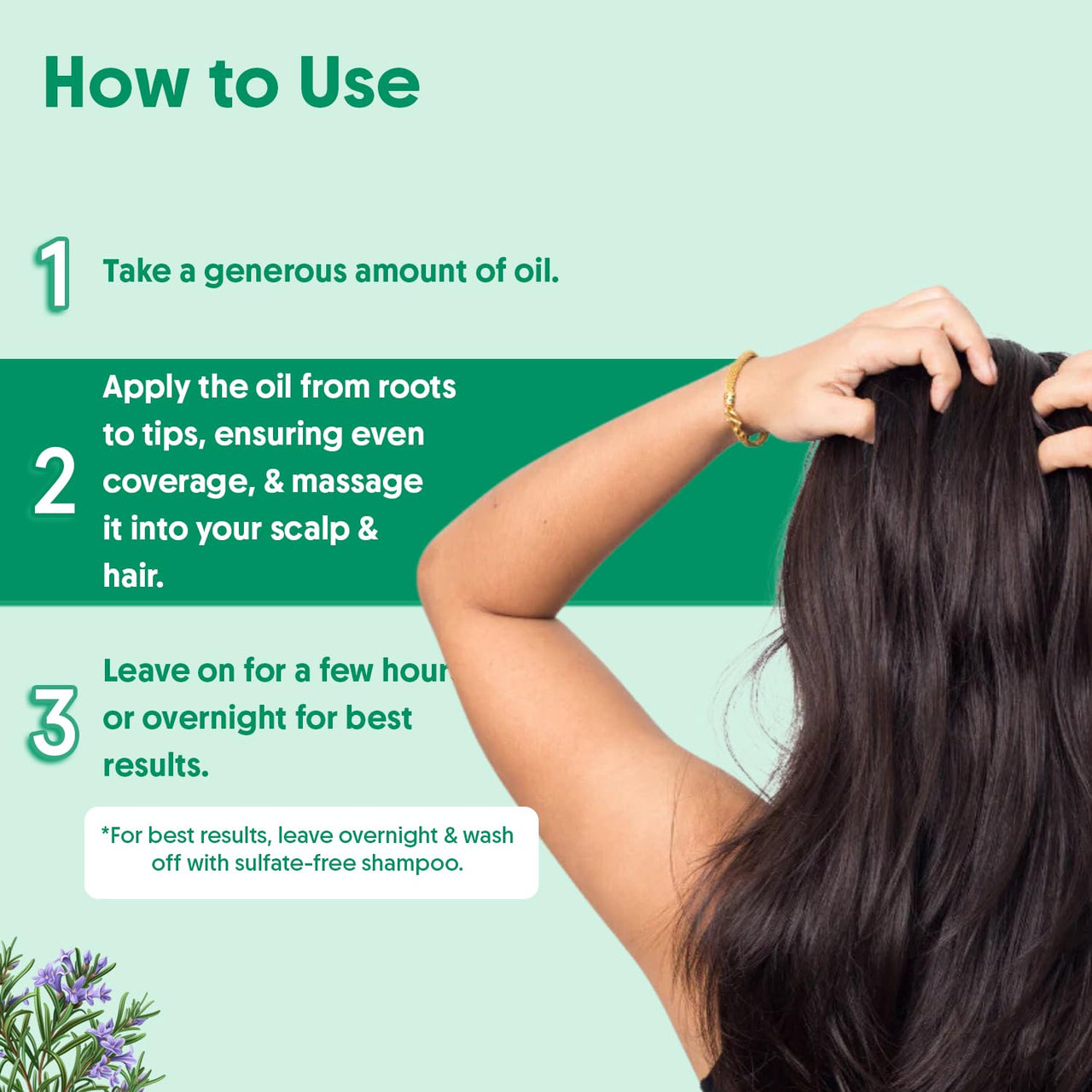 How to Use

1 Take a generous amount of oil.

2 Apply the oil from roots to tips, ensuring even coverage, & massage it into your scalp & hair.

3 Leave on for a few hour or overnight for best results.

*For best results, leave overnight & wash off with sulfate-free shampoo.