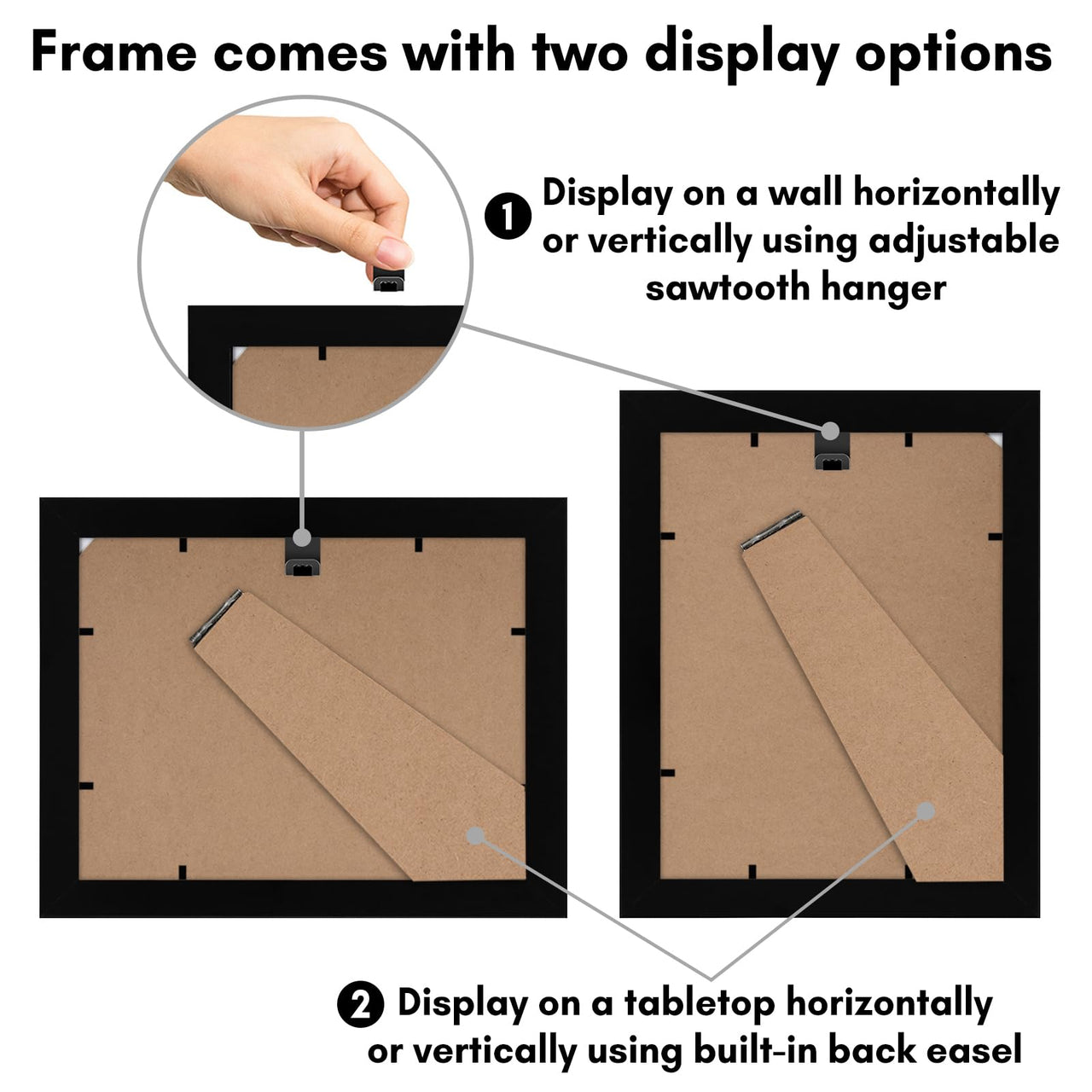 Frame comes with two display options

1 Display on a wall horizontally or vertically using adjustable sawtooth hanger

2 Display on a tabletop horizontally or vertically using built-in back easel