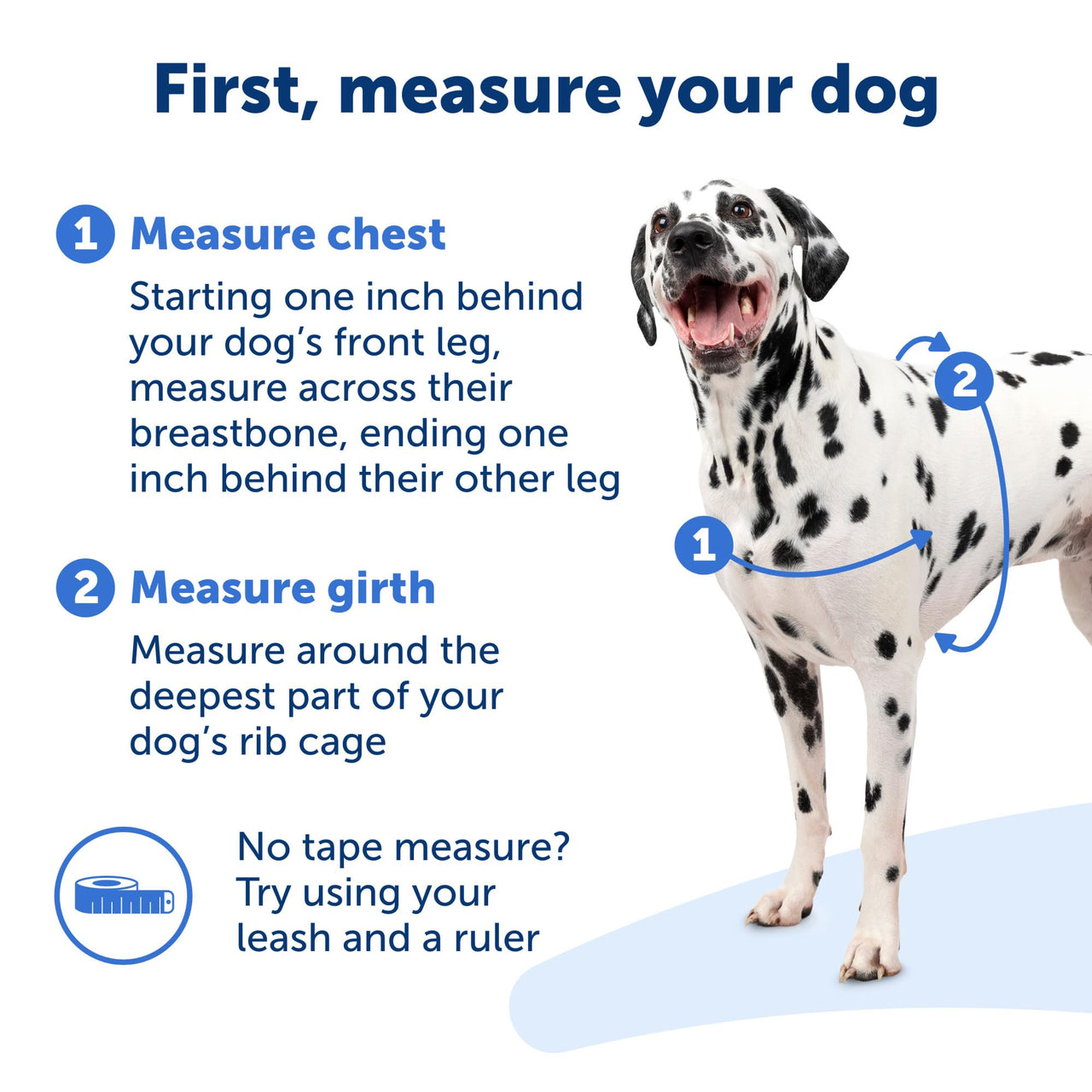 First, measure your dog

1 Measure chest

Starting one inch behind your dog's front leg, measure across their breastbone, ending one inch behind their other leg

2 Measure girth

Measure around the deepest part of your dog's rib cage

No tape measure? Try using your leash and a ruler

2

1