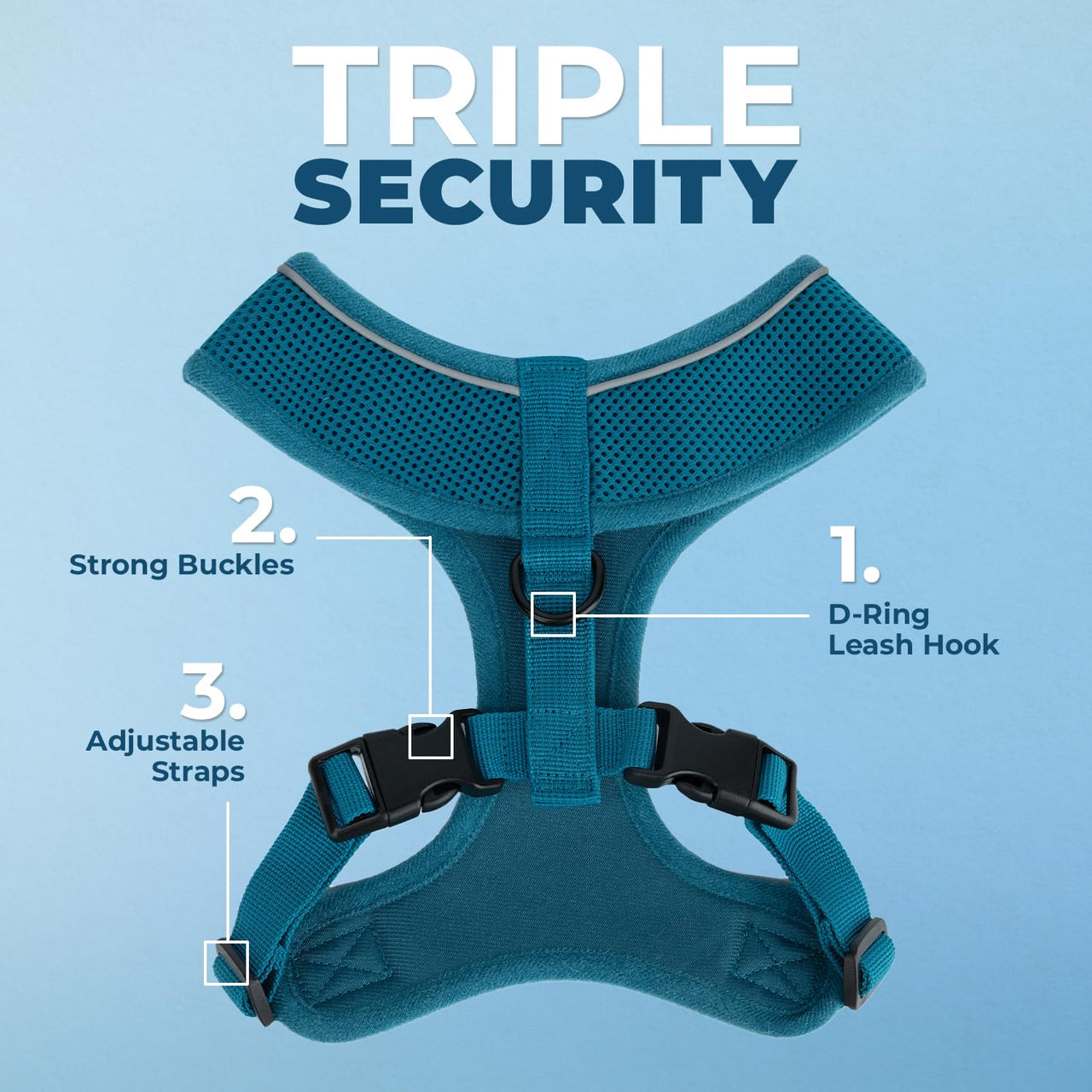 TRIPLE
SECURITY

2.
Strong Buckles

1.
D-Ring
Leash Hook

3.
Adjustable
Straps