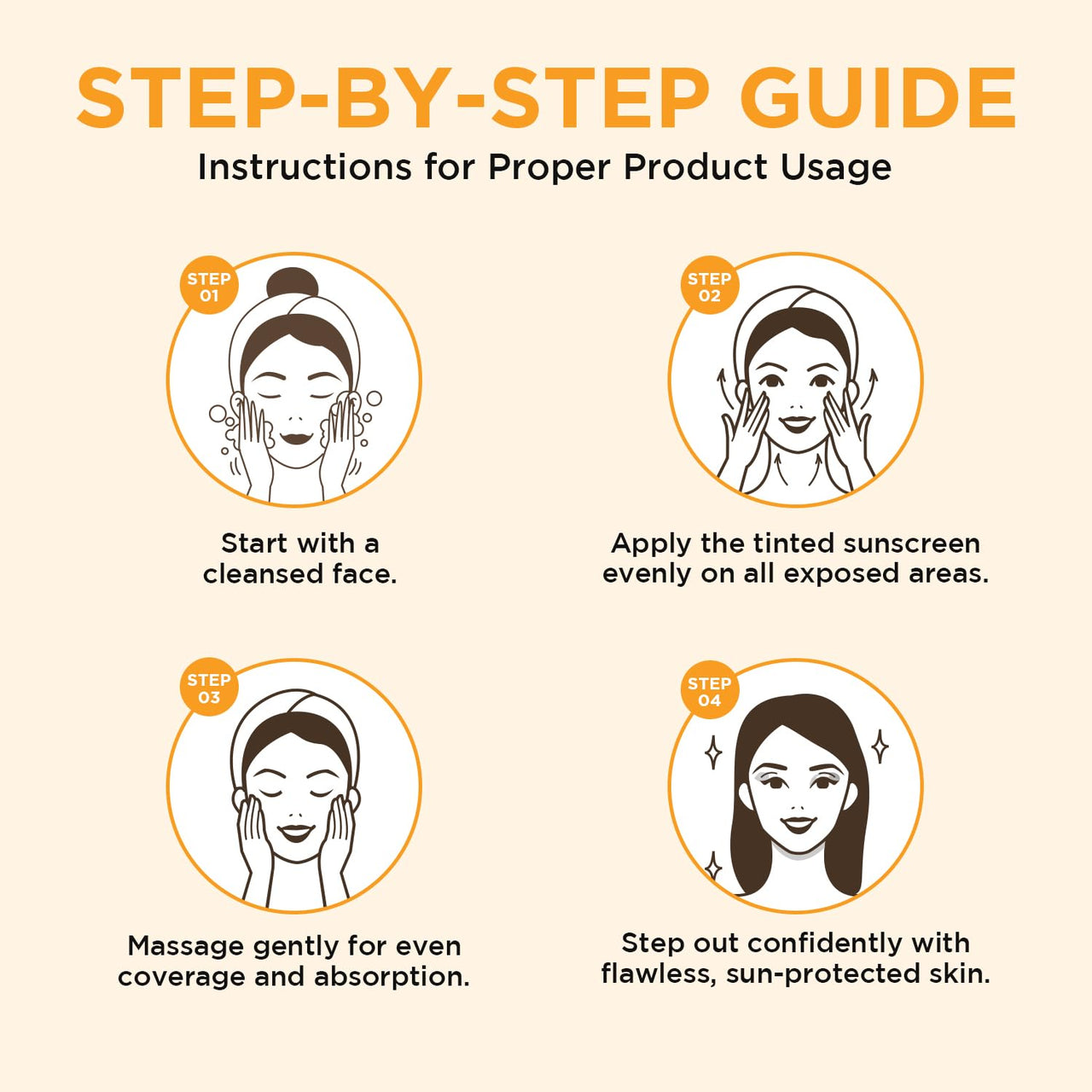 STEP-BY-STEP GUIDE

Instructions for Proper Product Usage

STEP 01

Start with a cleansed face.

STEP 02

Apply the tinted sunscreen evenly on all exposed areas.

STEP 03

Massage gently for even coverage and absorption.

STEP 04

Step out confidently with flawless, sun-protected skin.