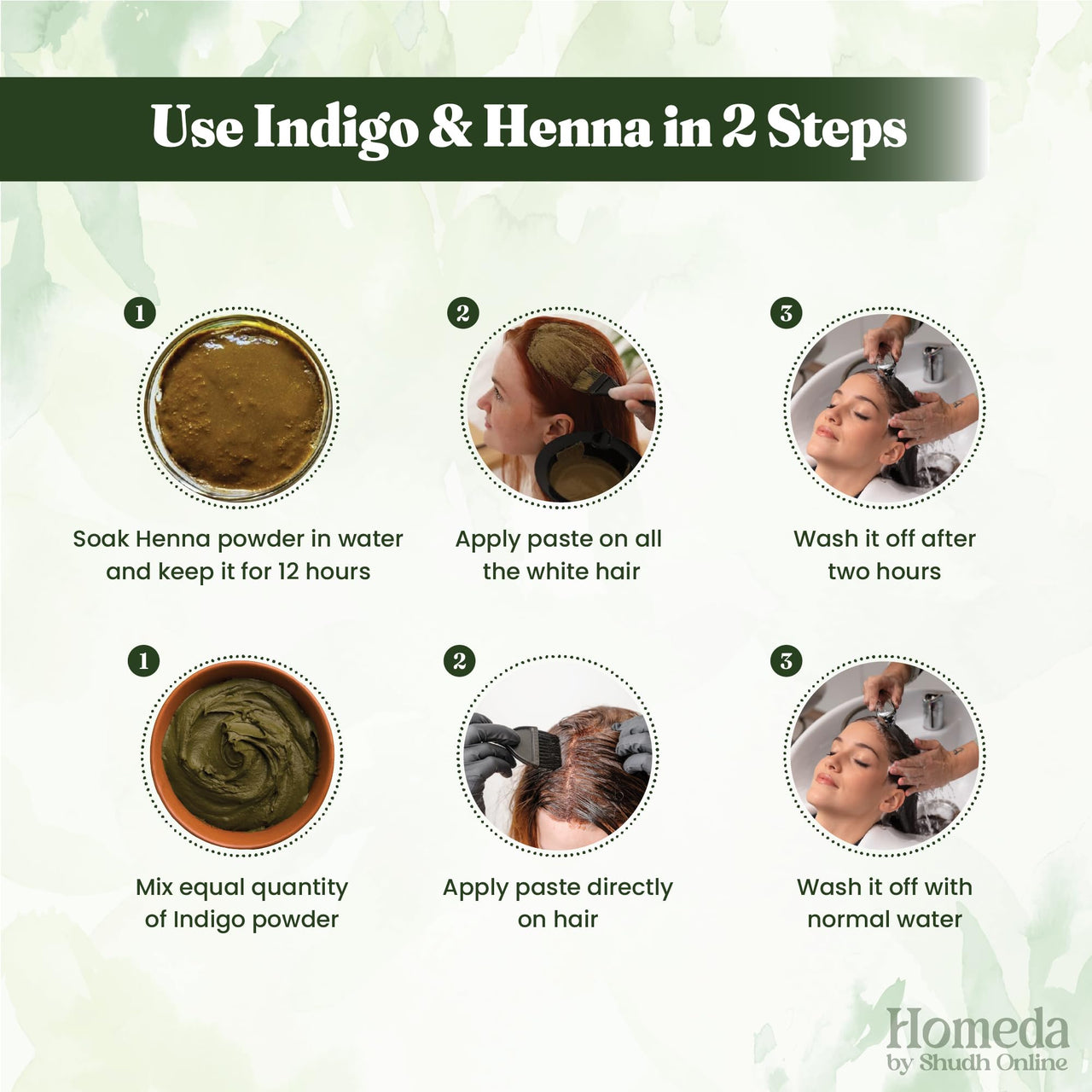 Use Indigo & Henna in 2 Steps

1
Soak Henna powder in water and keep it for 12 hours

2
Apply paste on all the white hair

3
Wash it off after two hours

1
Mix equal quantity of Indigo powder

2
Apply paste directly on hair

3
Wash it off with normal water

Homeda
by Shudh Online