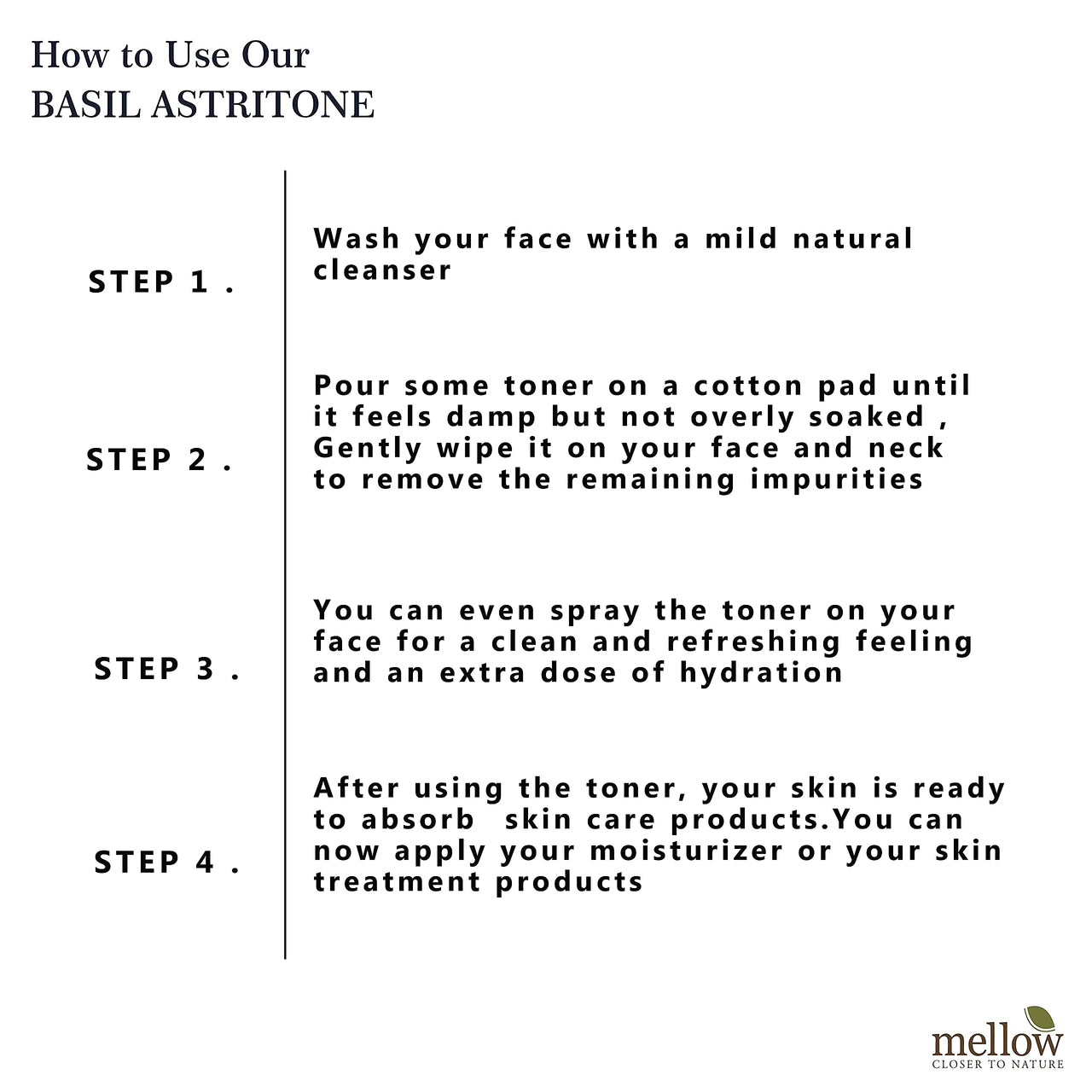 How to Use Our
BASIL ASTRITONE

STEP 1 .

Wash your face with a mild natural cleanser

STEP 2 .

Pour some toner on a cotton pad until it feels damp but not overly soaked , Gently wipe it on your face and neck to remove the remaining impurities

STEP 3 .

You can even spray the toner on your face for a clean and refreshing feeling and an extra dose of hydration

STEP 4 .

After using the toner, your skin is ready to absorb skin care products.You can now apply your moisturizer or your skin treatment products

mellow
CLOSER TO NATURE