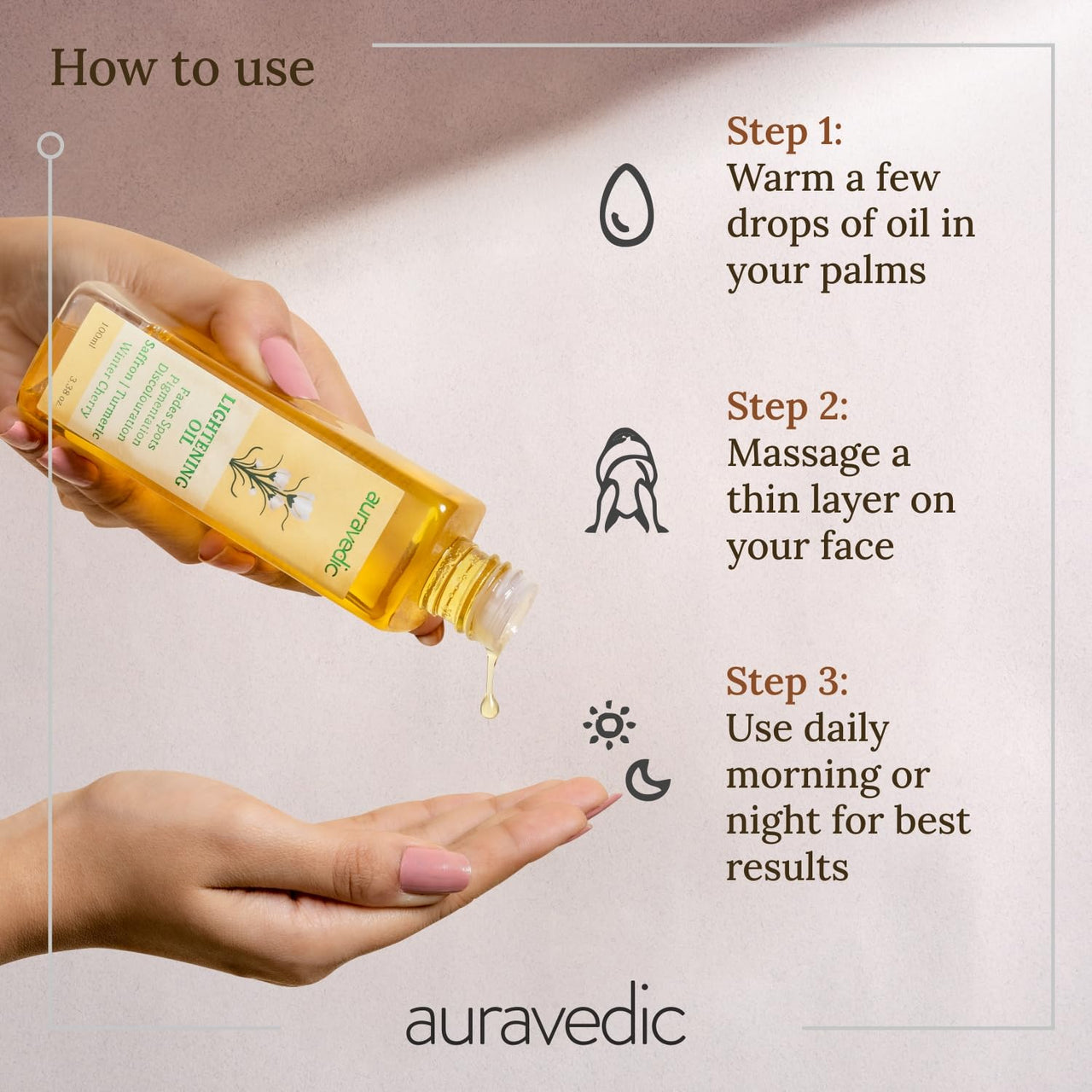 How to use

auravedic
LIGHTENING OIL
Fades Spots
Pigmentation
Discolouration
Saffron | Turmeric
Winter Cherry
100ml
3.38 oz

Step 1:
Warm a few drops of oil in your palms

Step 2:
Massage a thin layer on your face

Step 3:
Use daily morning or night for best results

auravedic