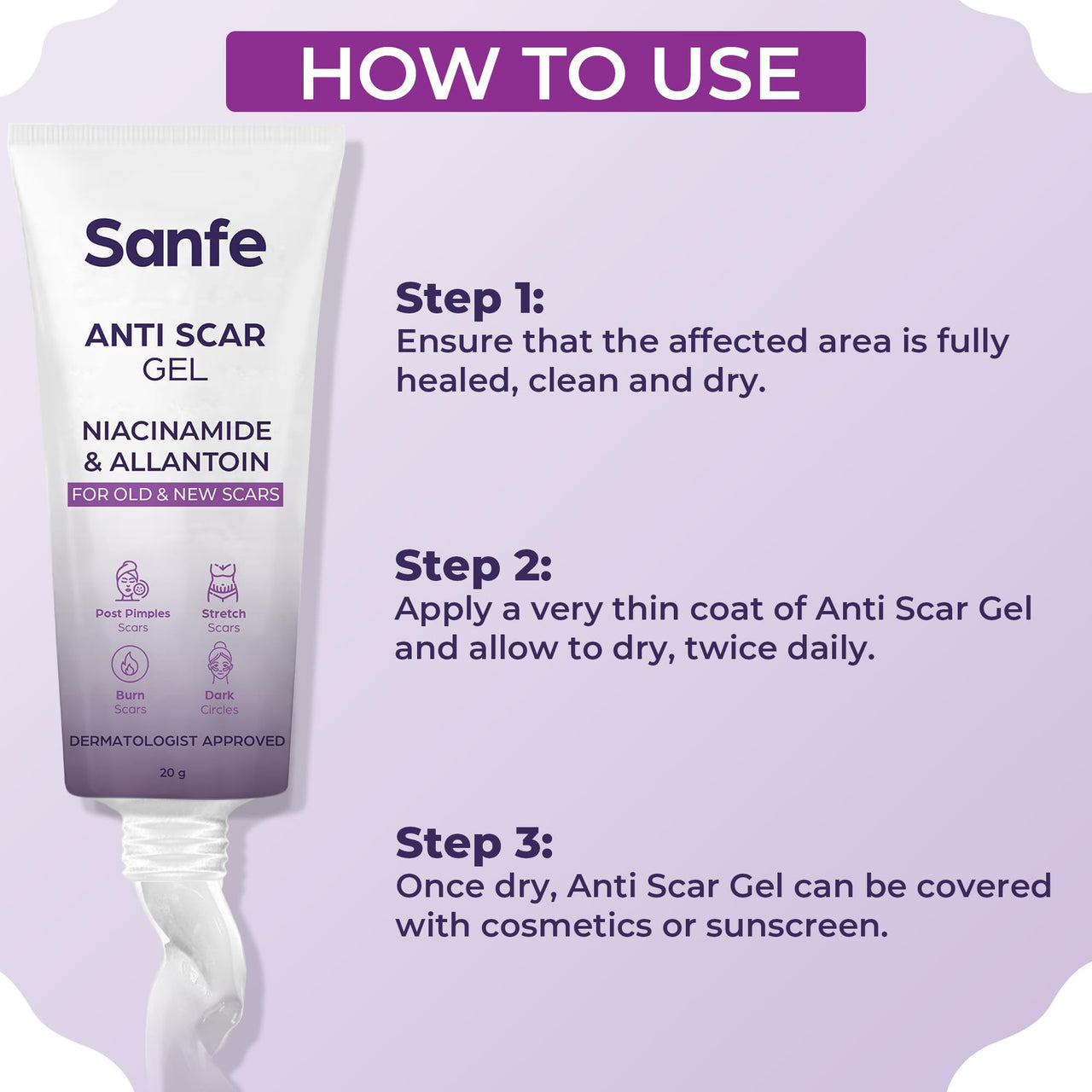 HOW TO USE

Sanfe

ANTI SCAR GEL

NIACINAMIDE & ALLANTOIN

FOR OLD & NEW SCARS

Post Pimples Scars

Stretch Scars

Burn Scars

Dark Circles

DERMATOLOGIST APPROVED

20 g

Step 1:
Ensure that the affected area is fully healed, clean and dry.

Step 2:
Apply a very thin coat of Anti Scar Gel and allow to dry, twice daily.

Step 3:
Once dry, Anti Scar Gel can be covered with cosmetics or sunscreen.