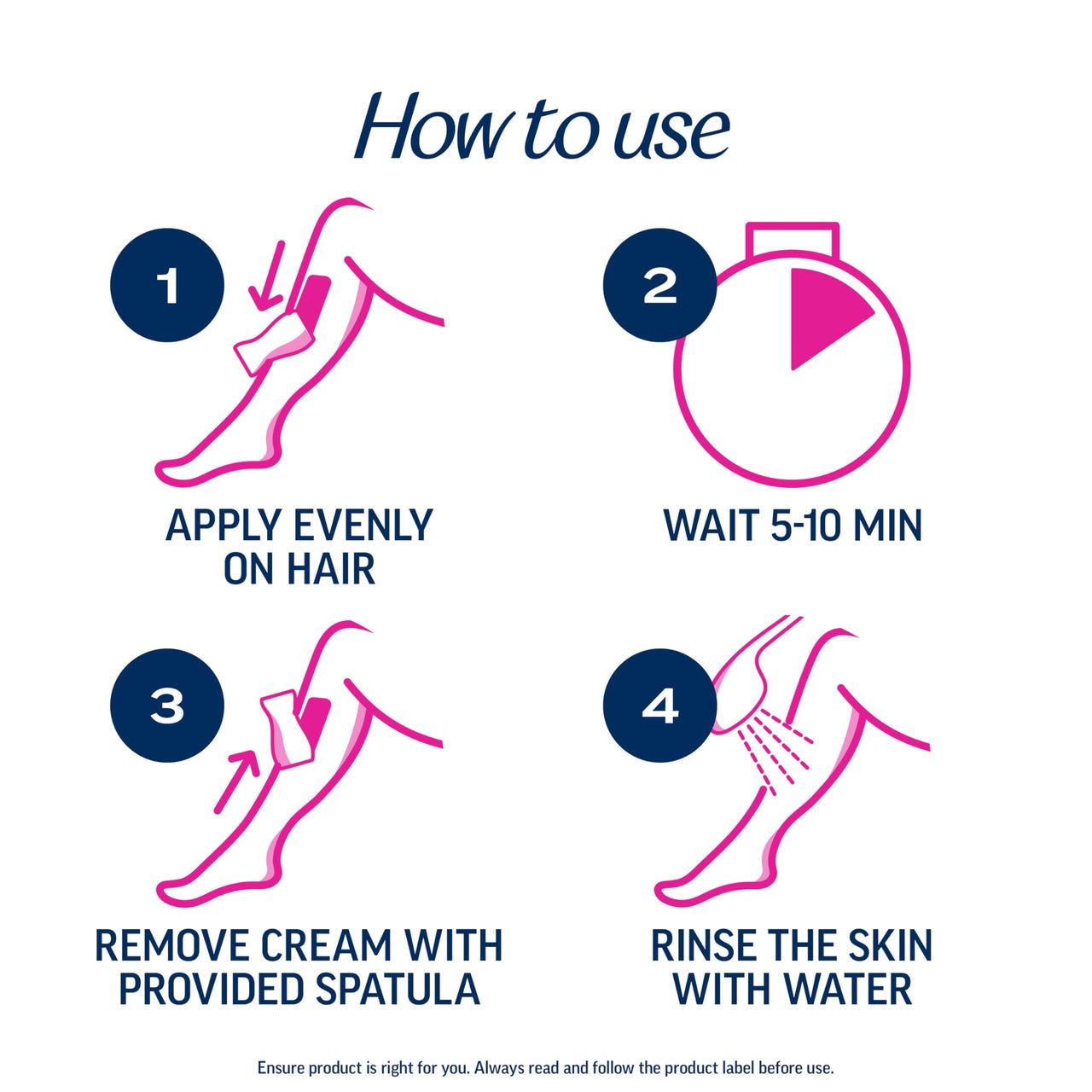 How to use

1

APPLY EVENLY ON HAIR

2

WAIT 5-10 MIN

3

REMOVE CREAM WITH PROVIDED SPATULA

4

RINSE THE SKIN WITH WATER

Ensure product is right for you. Always read and follow the product label before use.