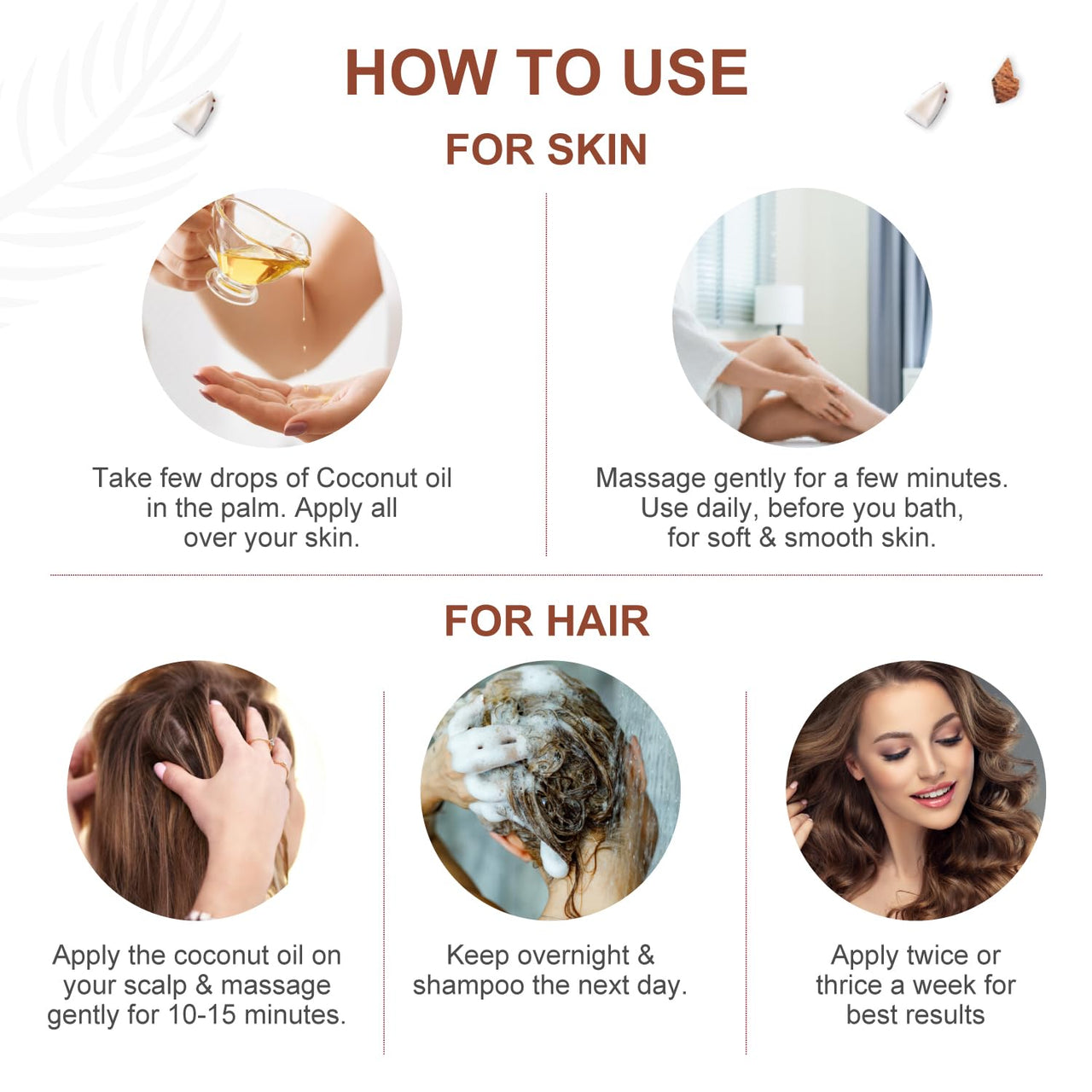 HOW TO USE

FOR SKIN

Take few drops of Coconut oil in the palm. Apply all over your skin.

Massage gently for a few minutes. Use daily, before you bath, for soft & smooth skin.

FOR HAIR

Apply the coconut oil on your scalp & massage gently for 10-15 minutes.

Keep overnight & shampoo the next day.

Apply twice or thrice a week for best results