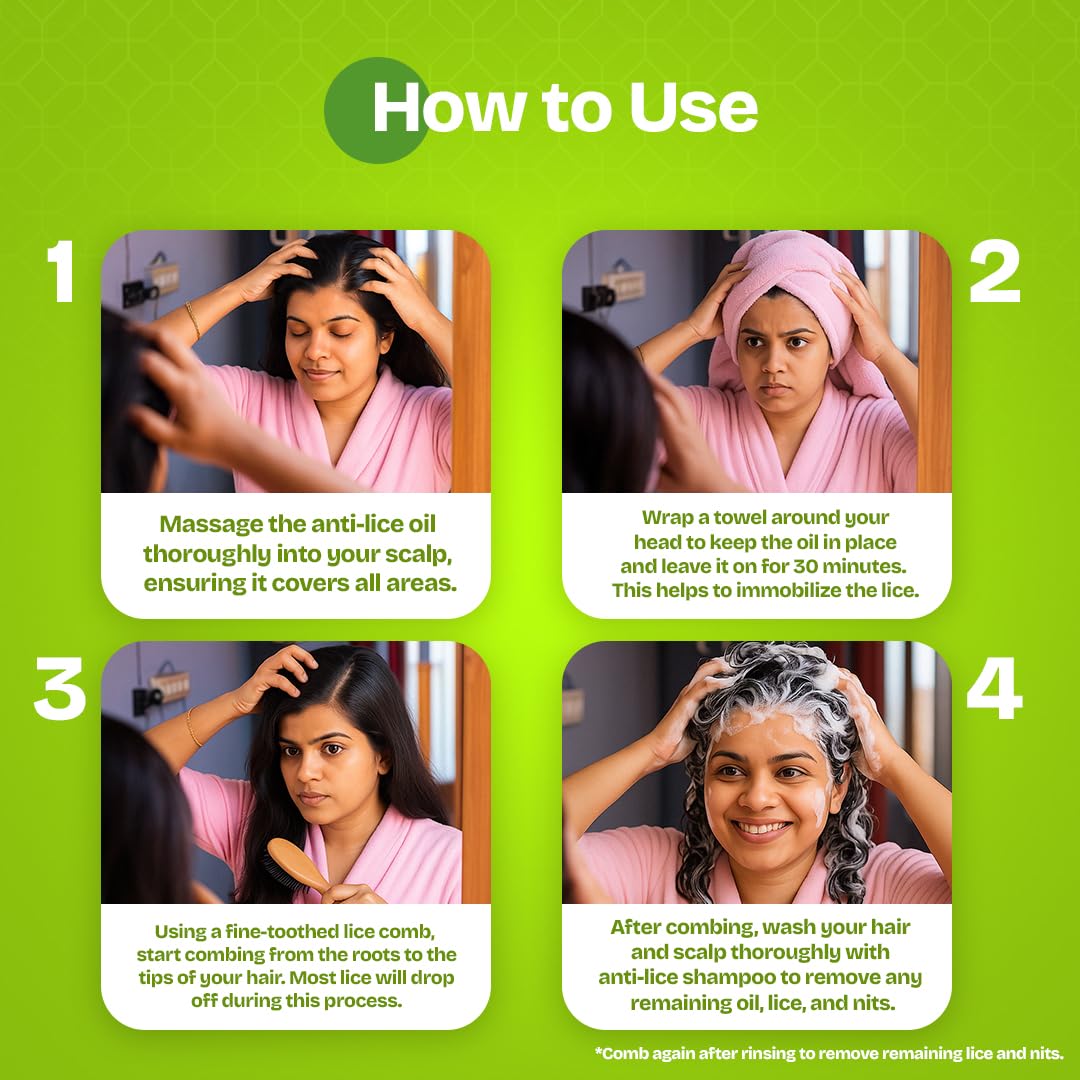 How to Use

1

Massage the anti-lice oil thoroughly into your scalp, ensuring it covers all areas.

2

Wrap a towel around your head to keep the oil in place and leave it on for 30 minutes. This helps to immobilize the lice.

3

Using a fine-toothed lice comb, start combing from the roots to the tips of your hair. Most lice will drop off during this process.

4

After combing, wash your hair and scalp thoroughly with anti-lice shampoo to remove any remaining oil, lice, and nits.

*Comb again after rinsing to remove remaining lice and nits.