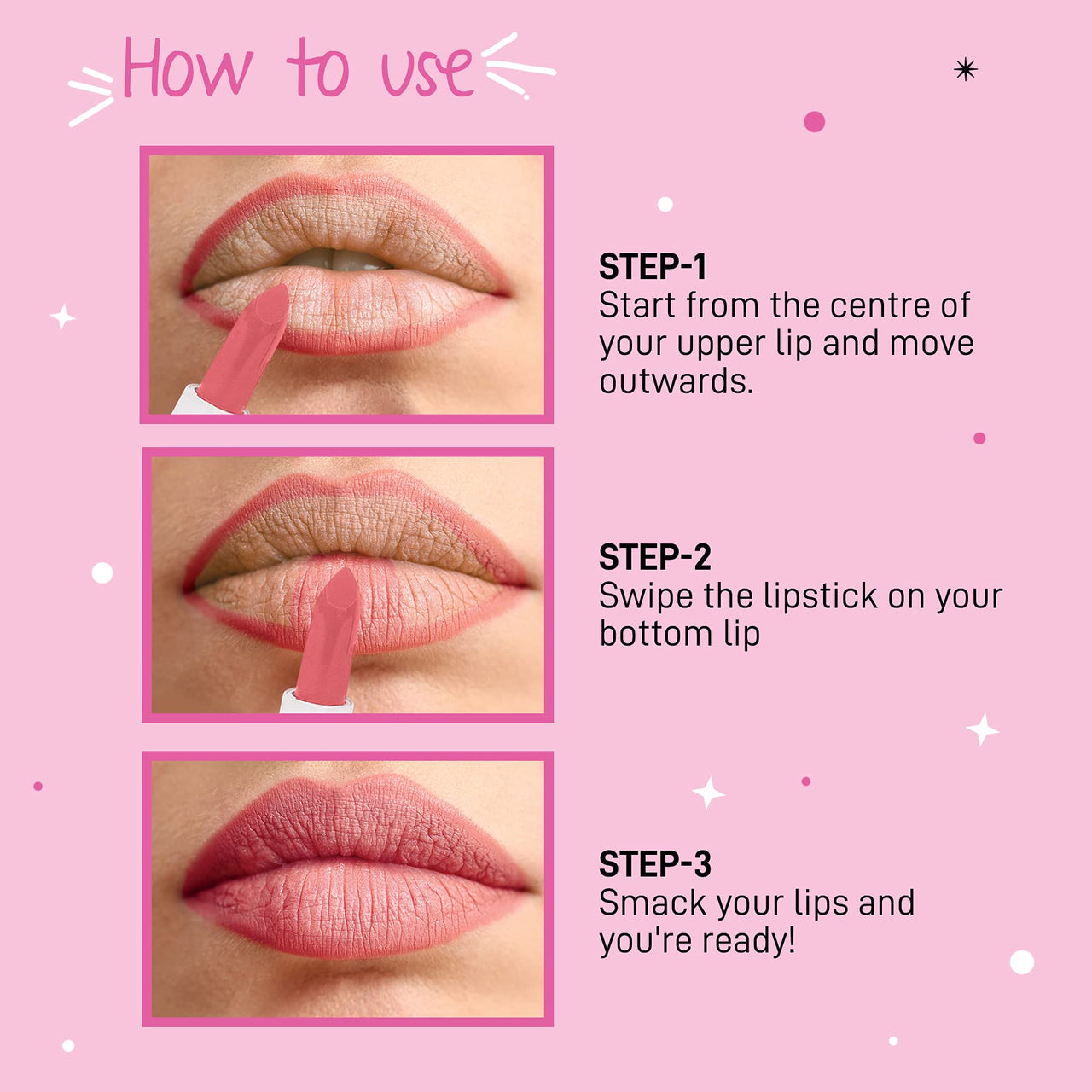 How to use

STEP-1
Start from the centre of your upper lip and move outwards.

STEP-2
Swipe the lipstick on your bottom lip

STEP-3
Smack your lips and you're ready!