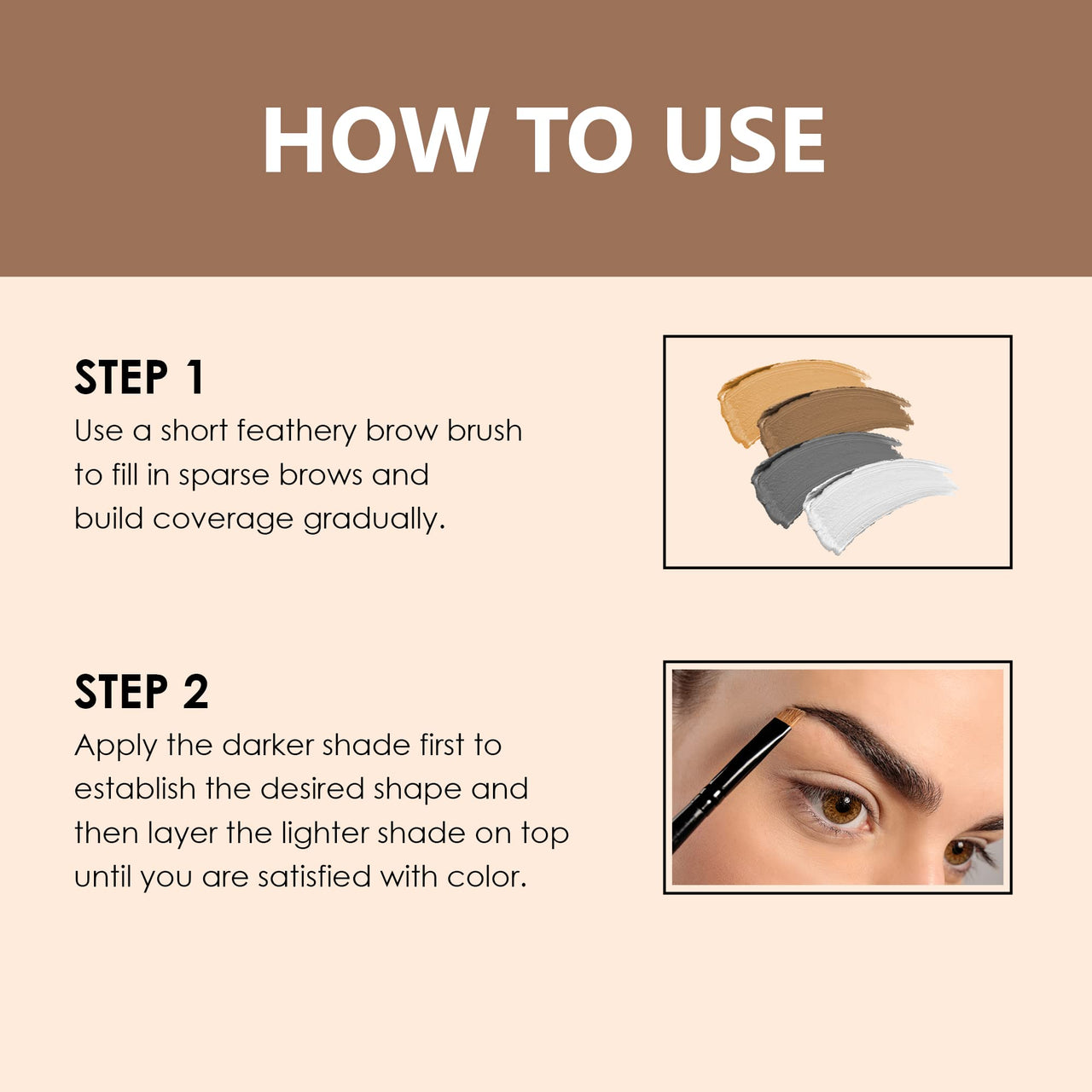 HOW TO USE

STEP 1
Use a short feathery brow brush to fill in sparse brows and build coverage gradually.

STEP 2
Apply the darker shade first to establish the desired shape and then layer the lighter shade on top until you are satisfied with color.